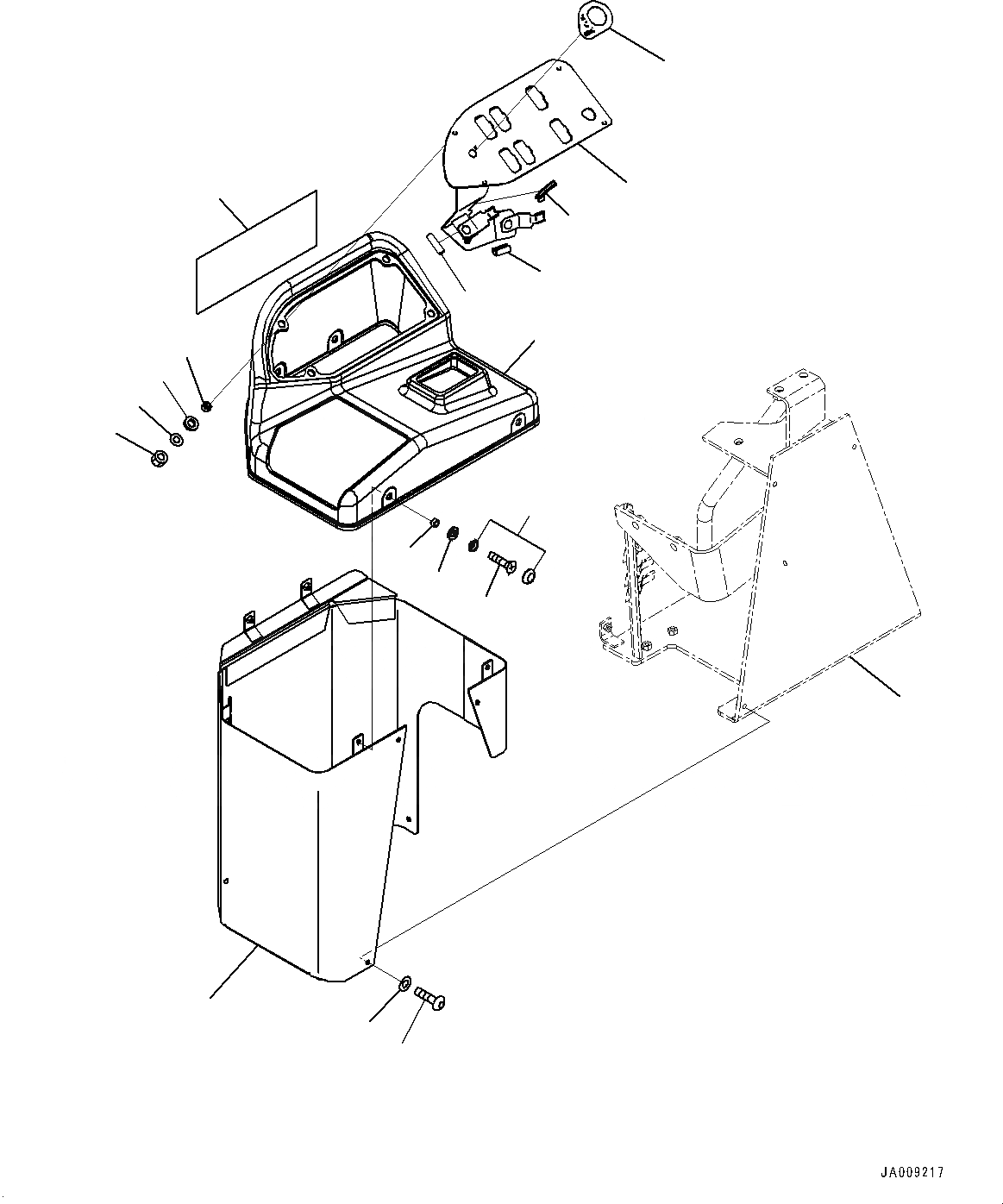 JA009217