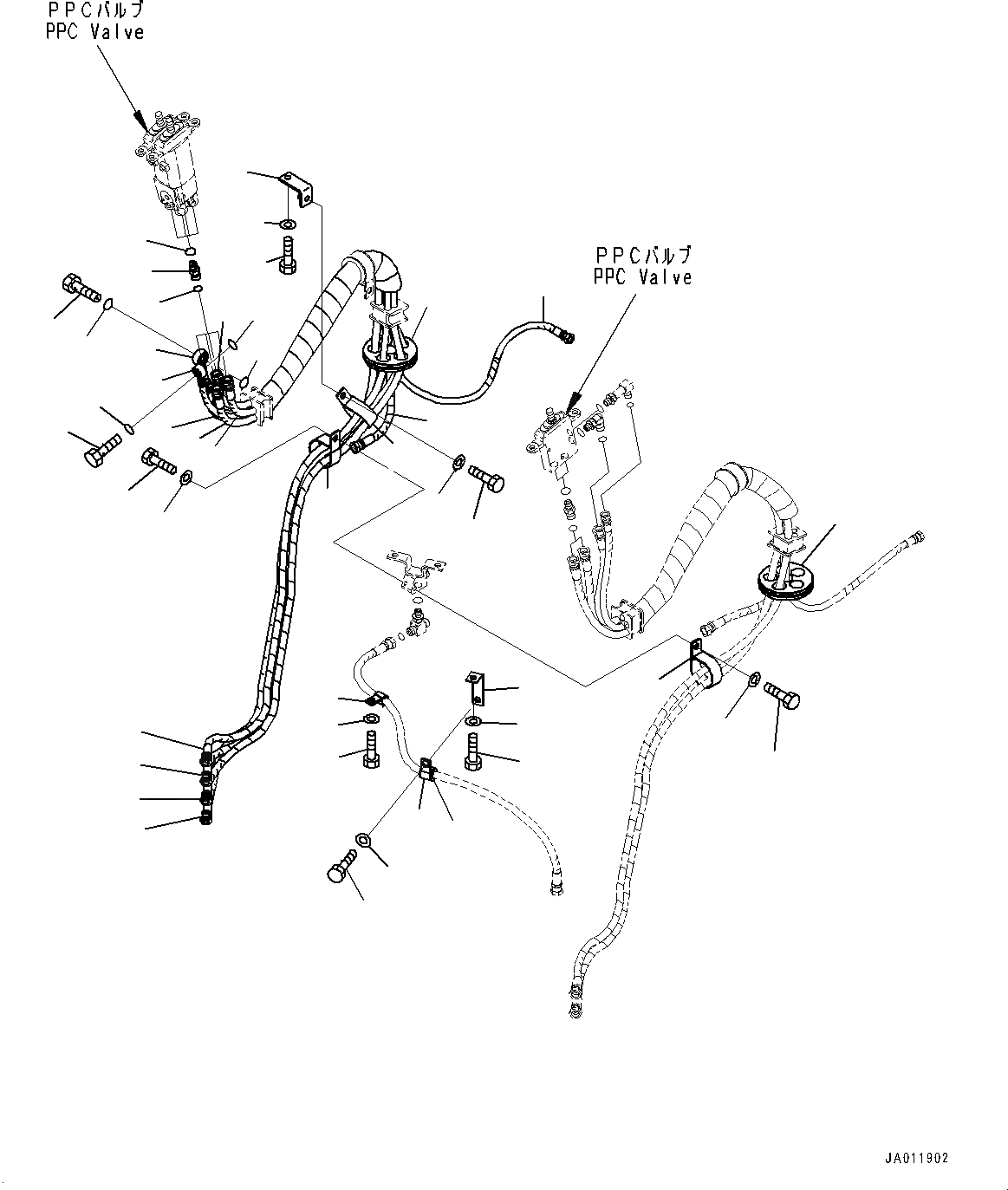 PPCバルブ
PPC Valve

PPCバルブ
PPC Valve

JA011902