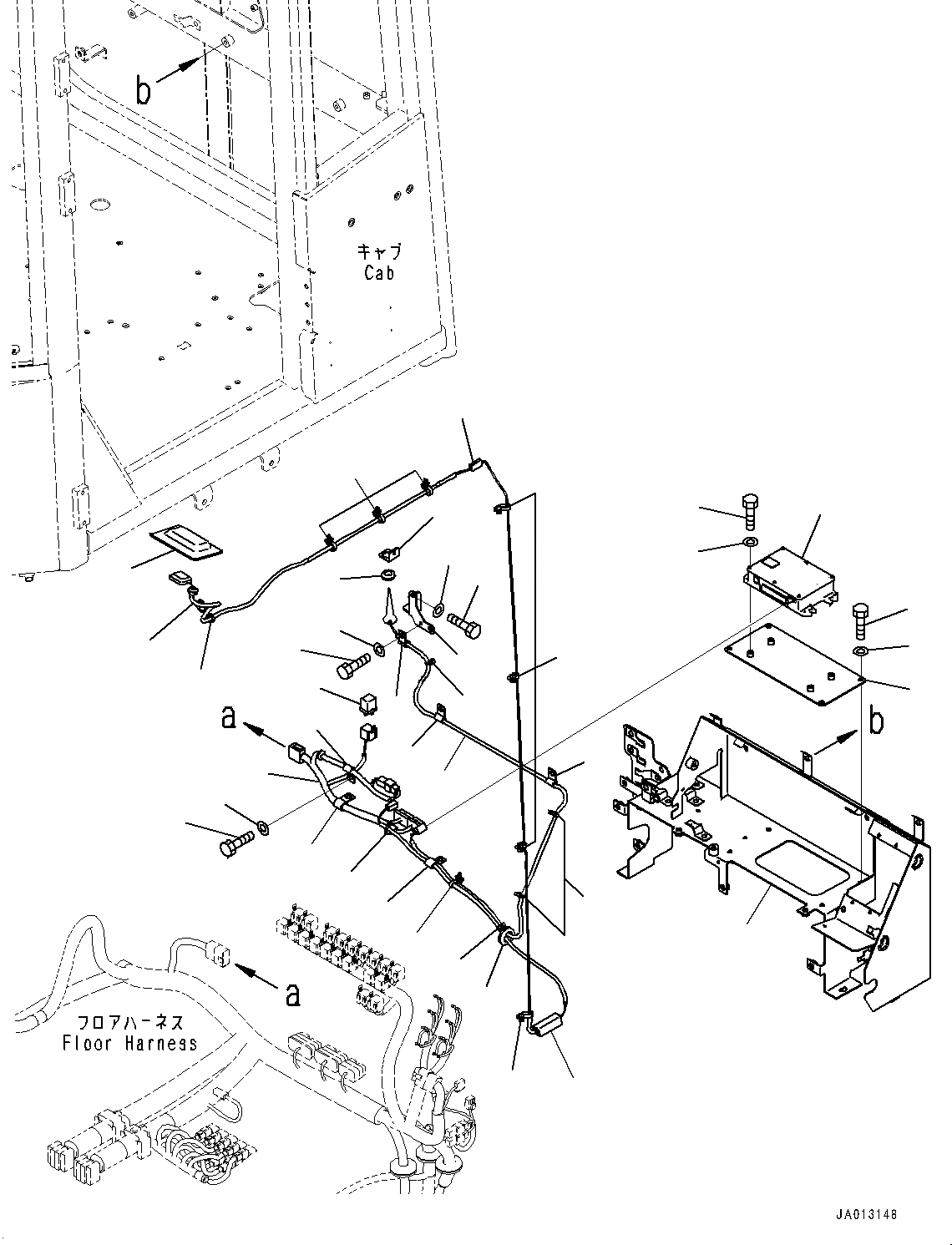 b

キャブ
Cab

a

b

a

フロアハーネス
Floor Harness

JA013148