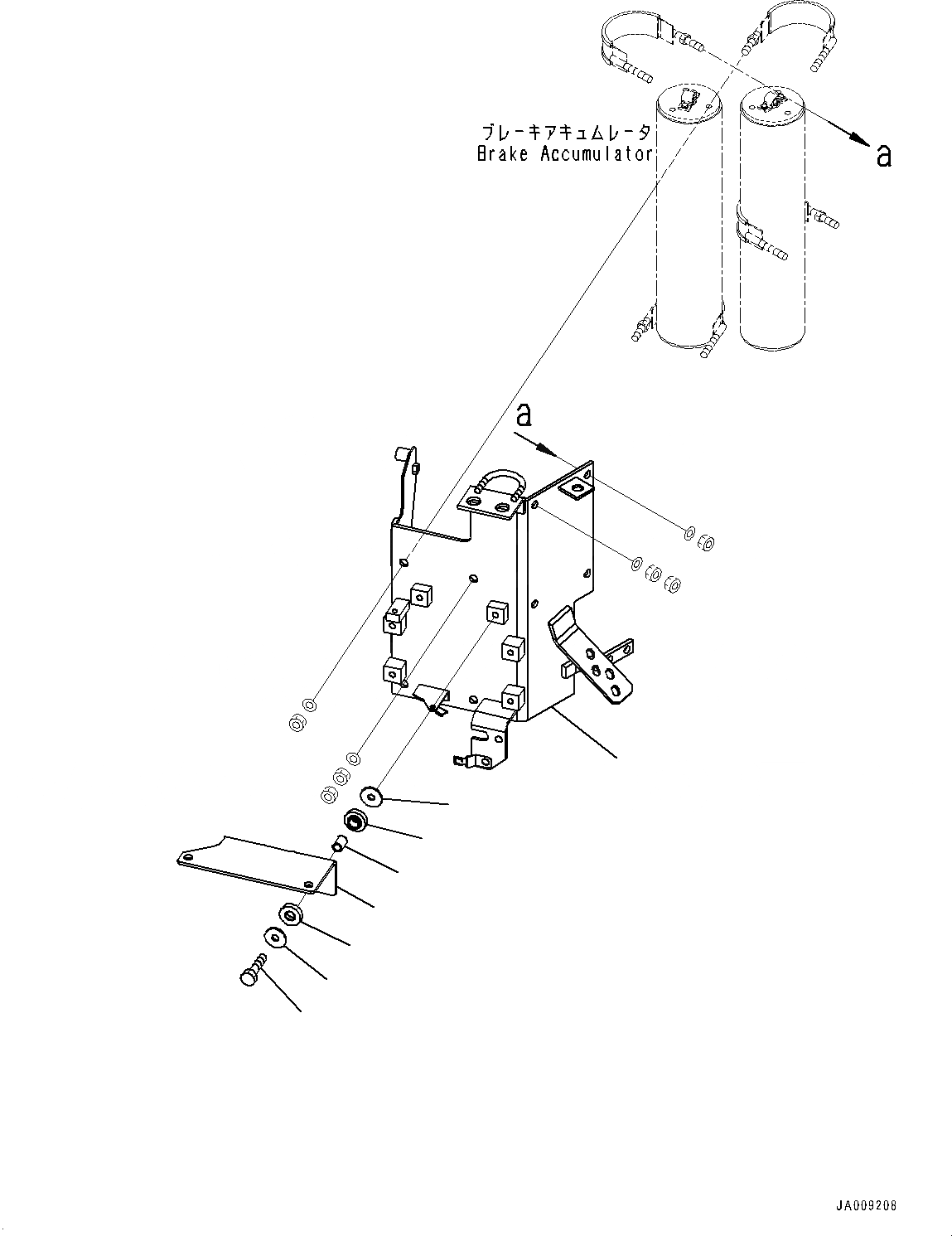 ブレーキアキュムレータ
Brake Accumulator

a

a

JA009208