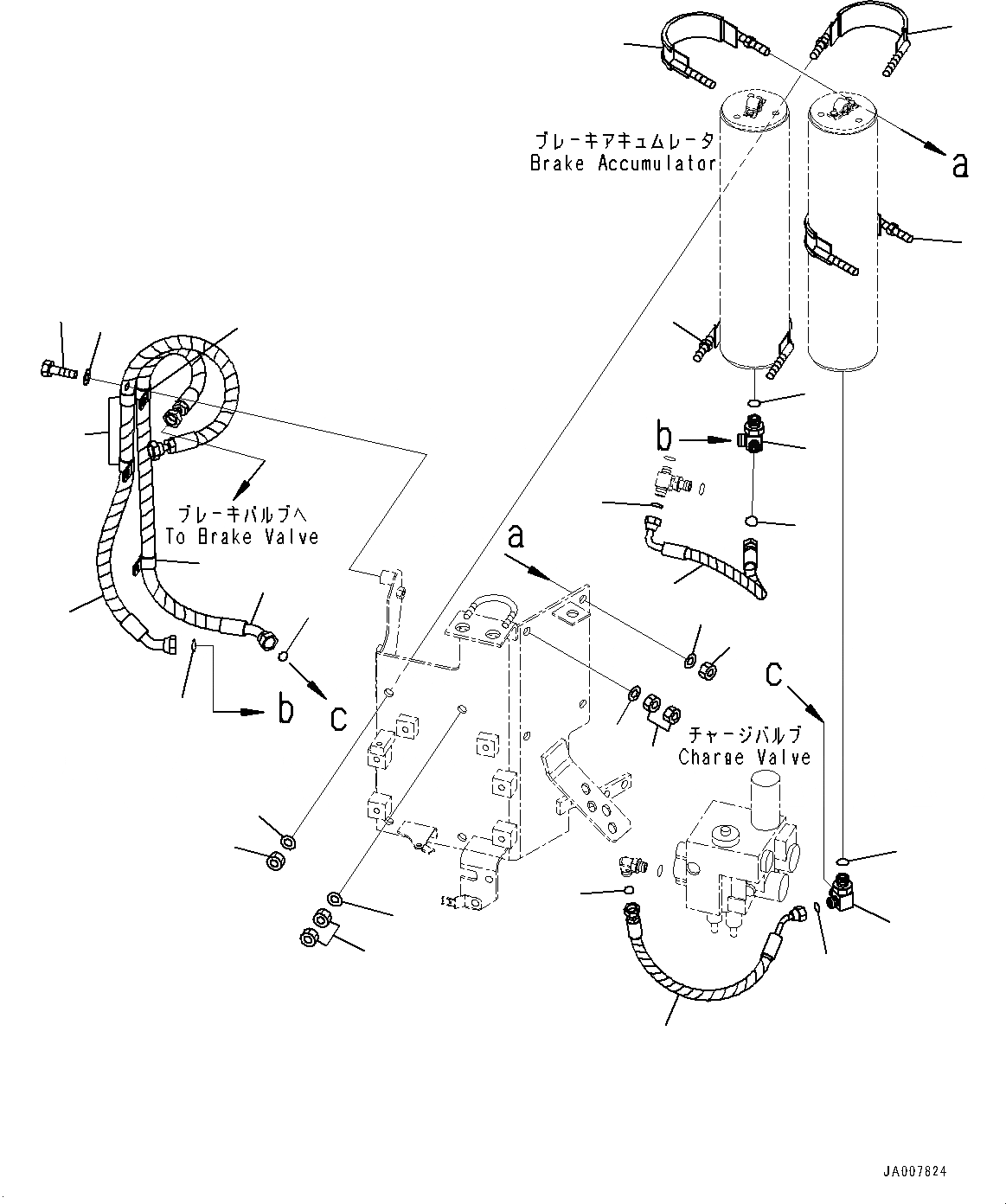 ブレーキアキュムレータ
Brake Accumulator

a

b

ブレーキバルブへ
To Brake Valve

a

c

b

c

チャージバルブ
Charge Valve

JA007824