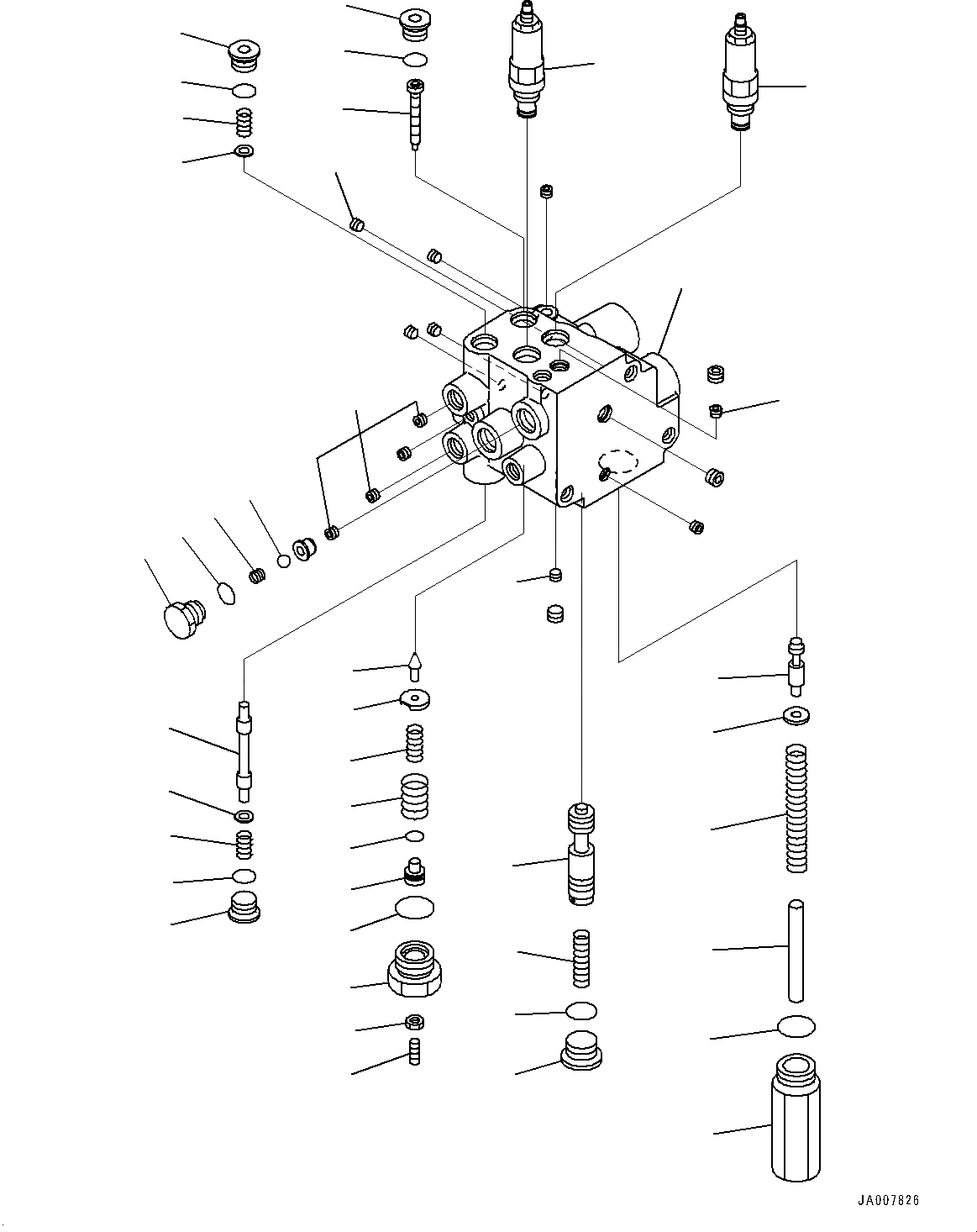 JA007826