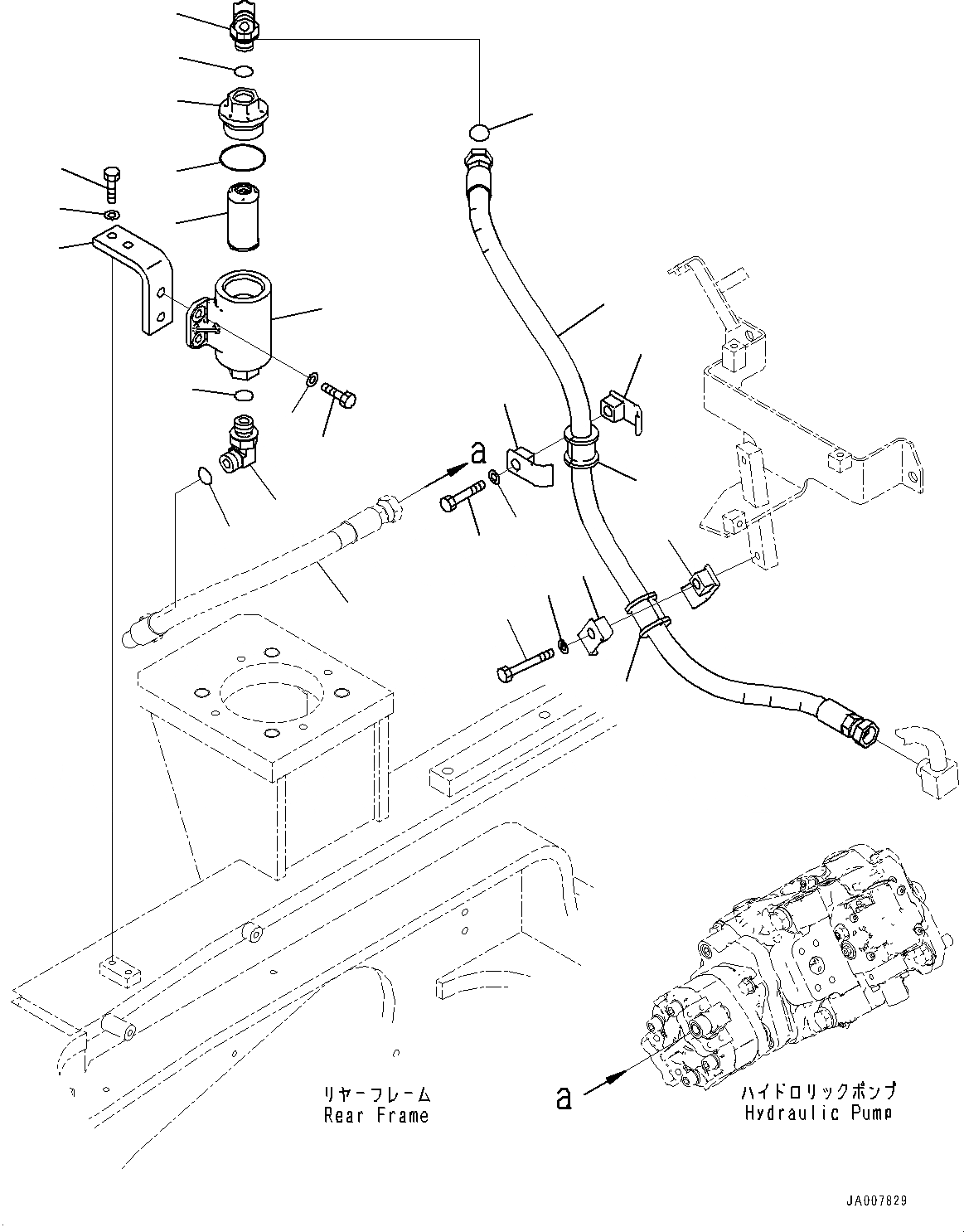 a

リヤーフレーム
Rear Frame

a

ハイドロリックポンプ
Hydraulic Pump

JA007829