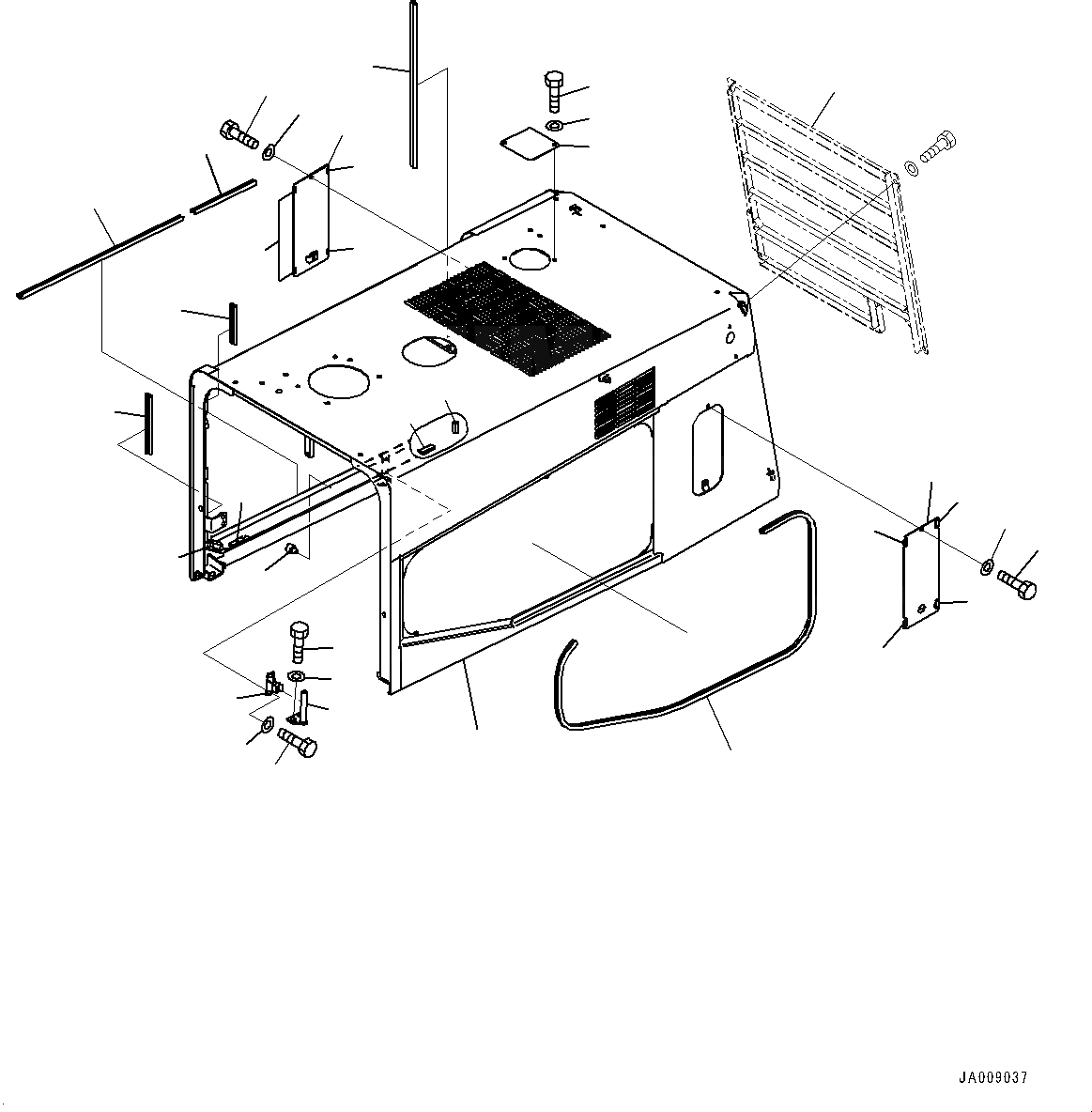 JA009037