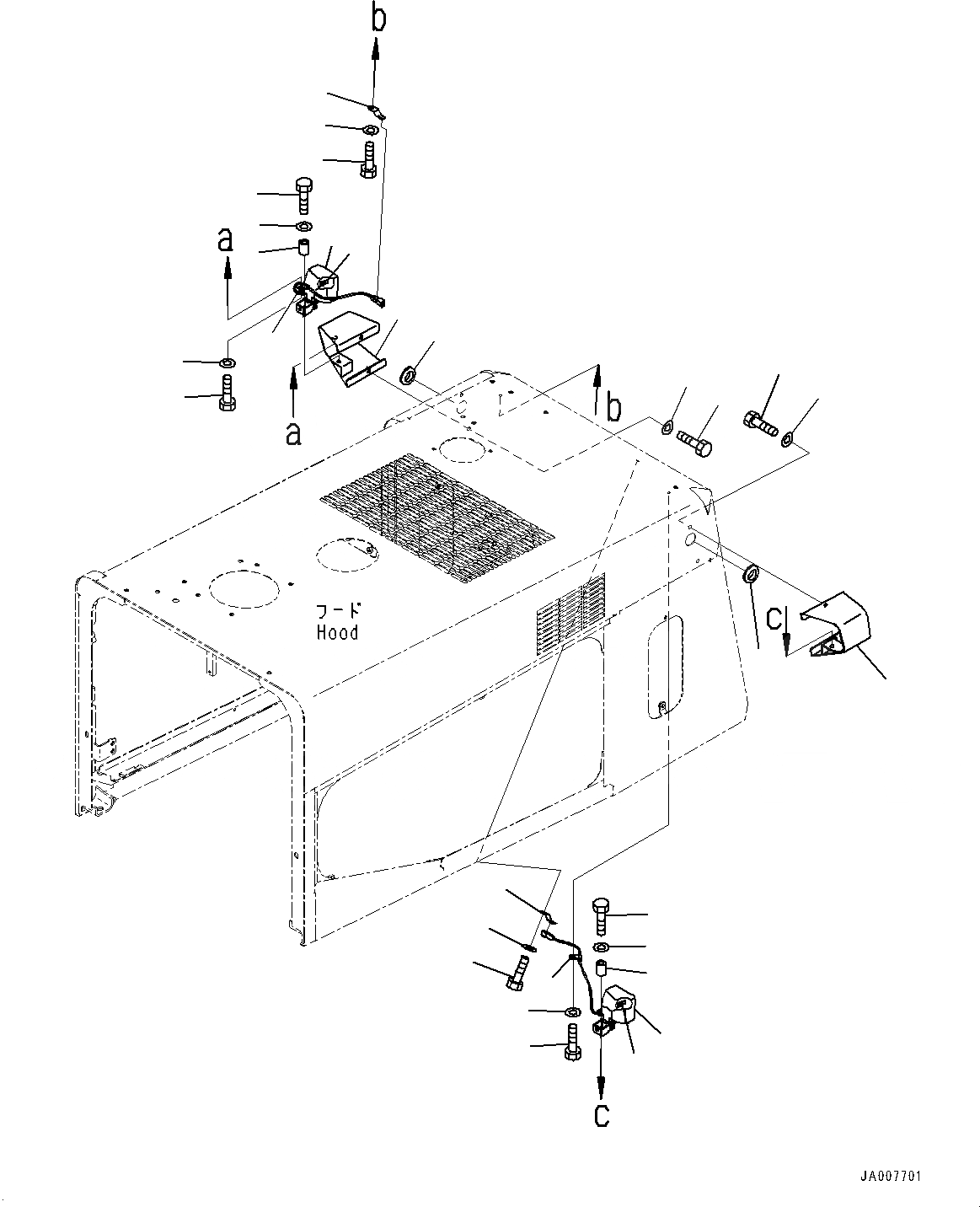 b

a

a

b

フード
Hood

c

c

JA007701