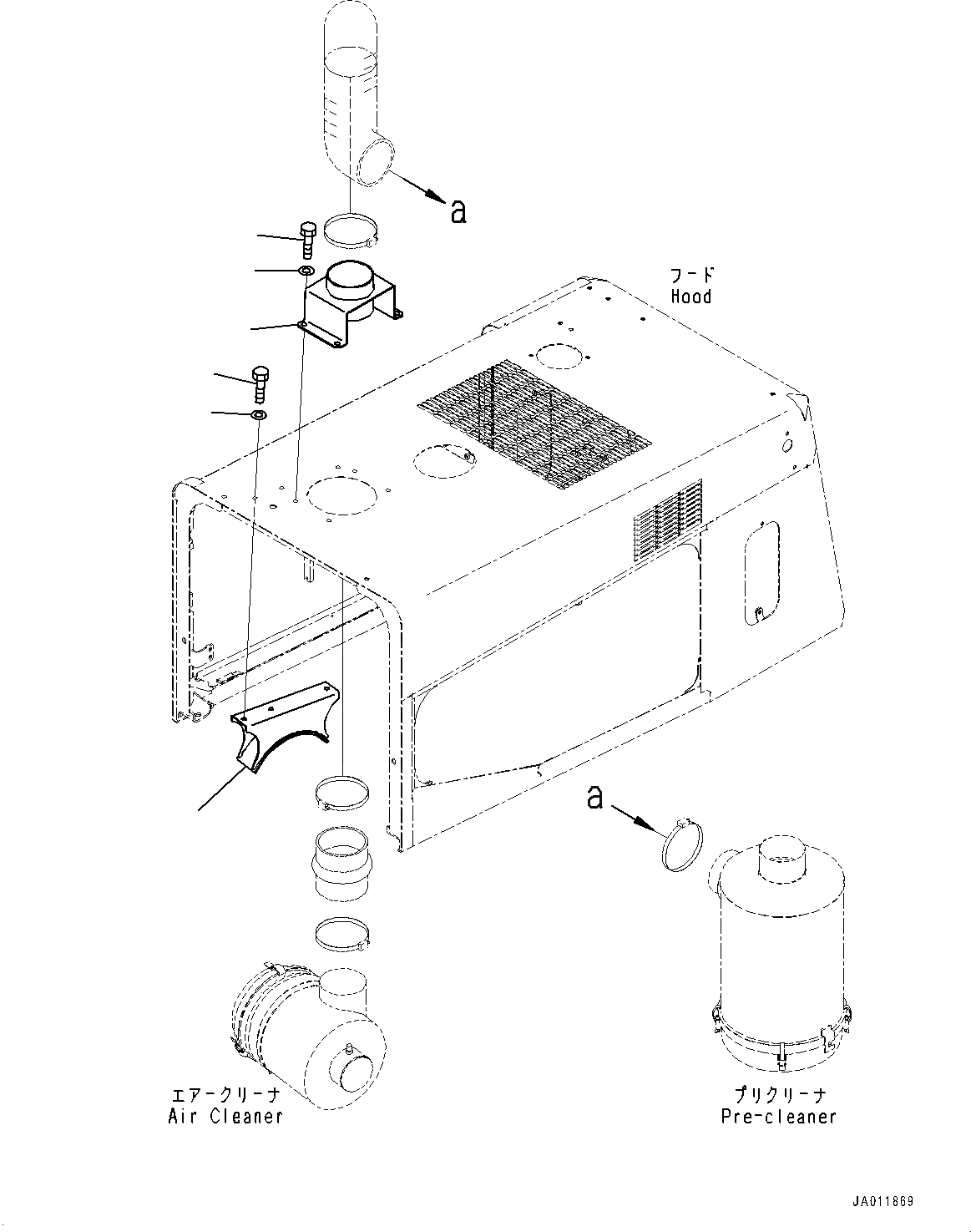 a

フード
Hood

a

エアークリーナ
Air Cleaner

プリクリーナ
Pre-cleaner

JA011869