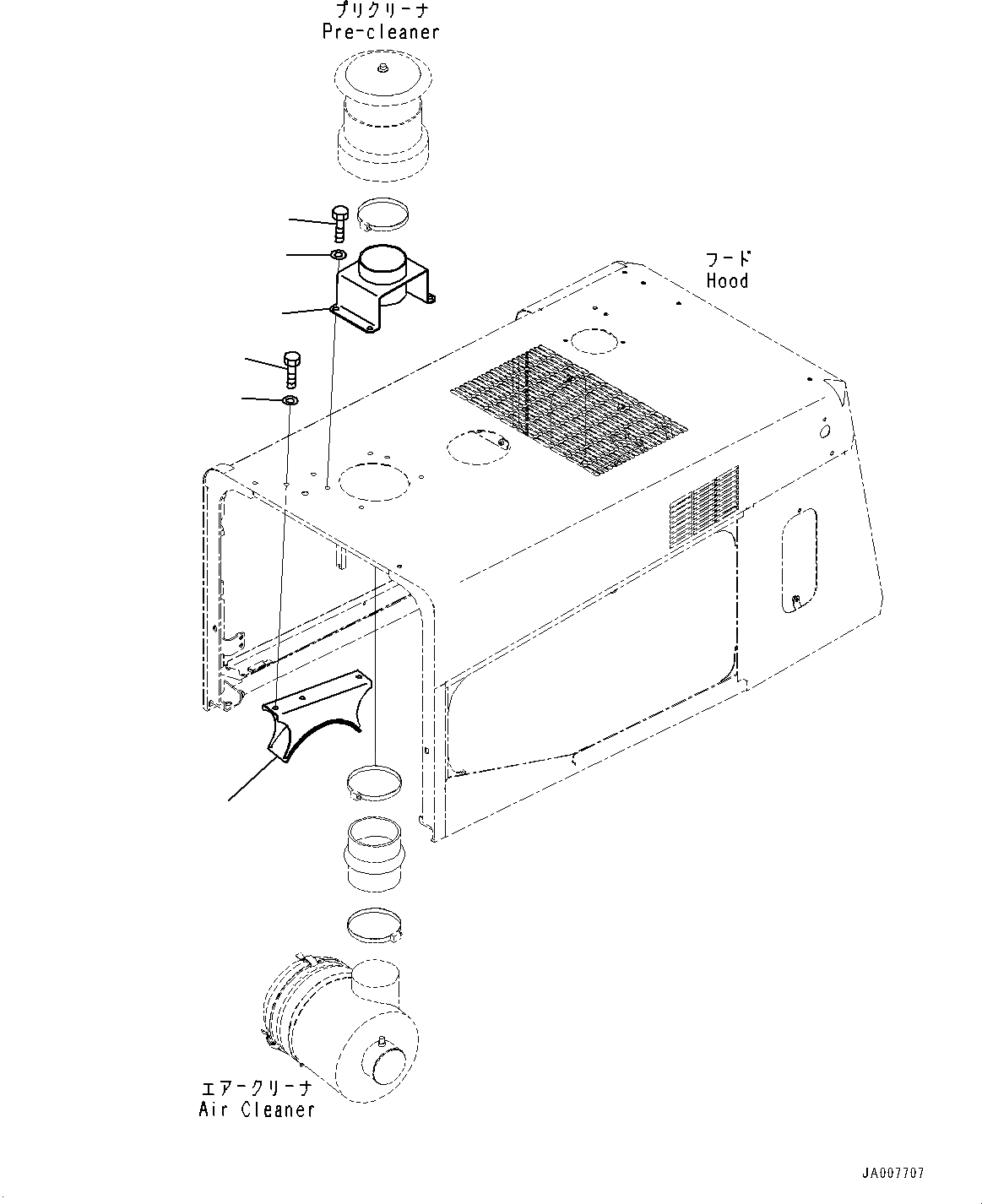 プリクリーナ
Pre-cleaner

フード
Hood

エアークリーナ
Air Cleaner

JA007707