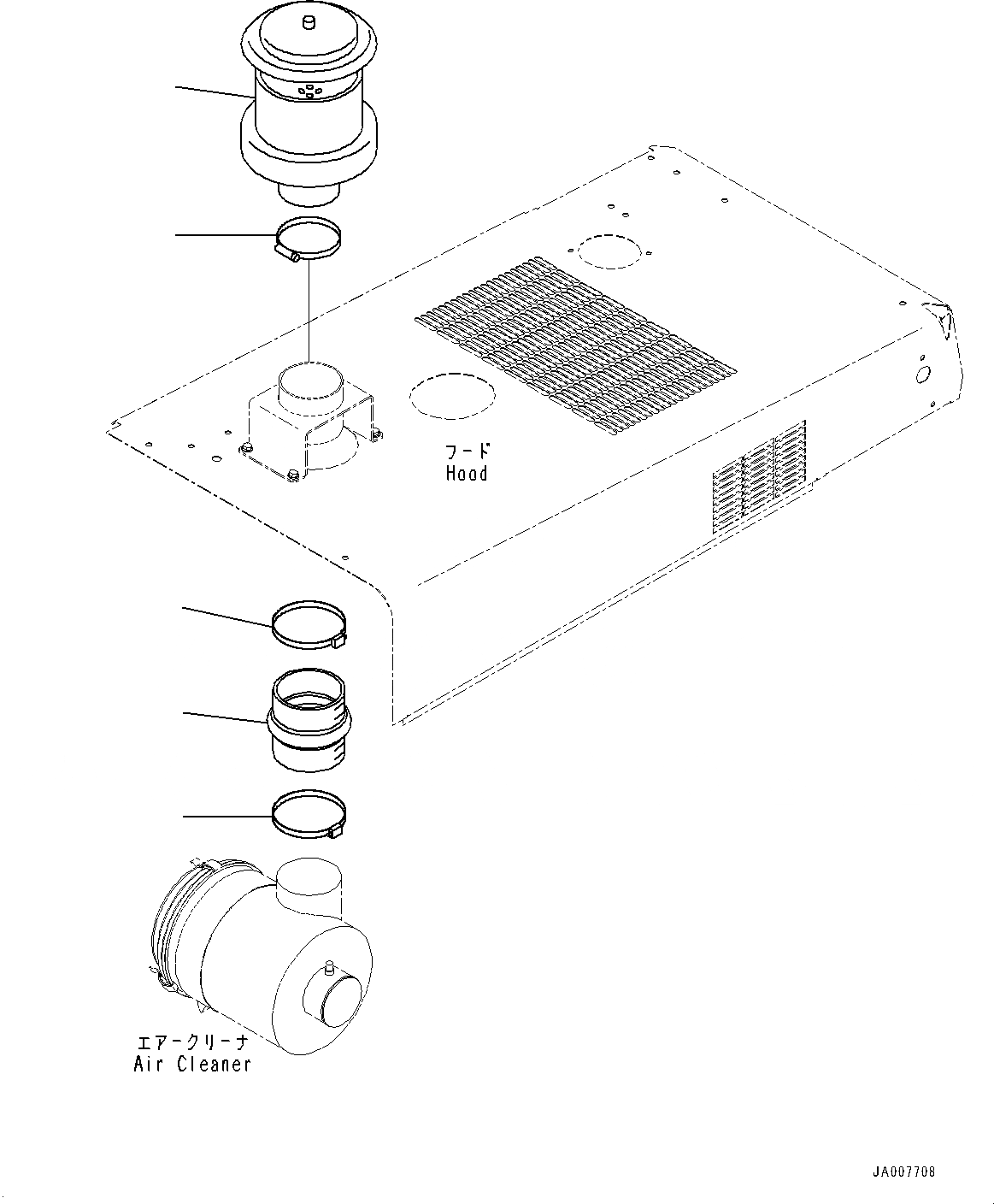 フード
Hood

エアークリーナ
Air Cleaner

JA007708