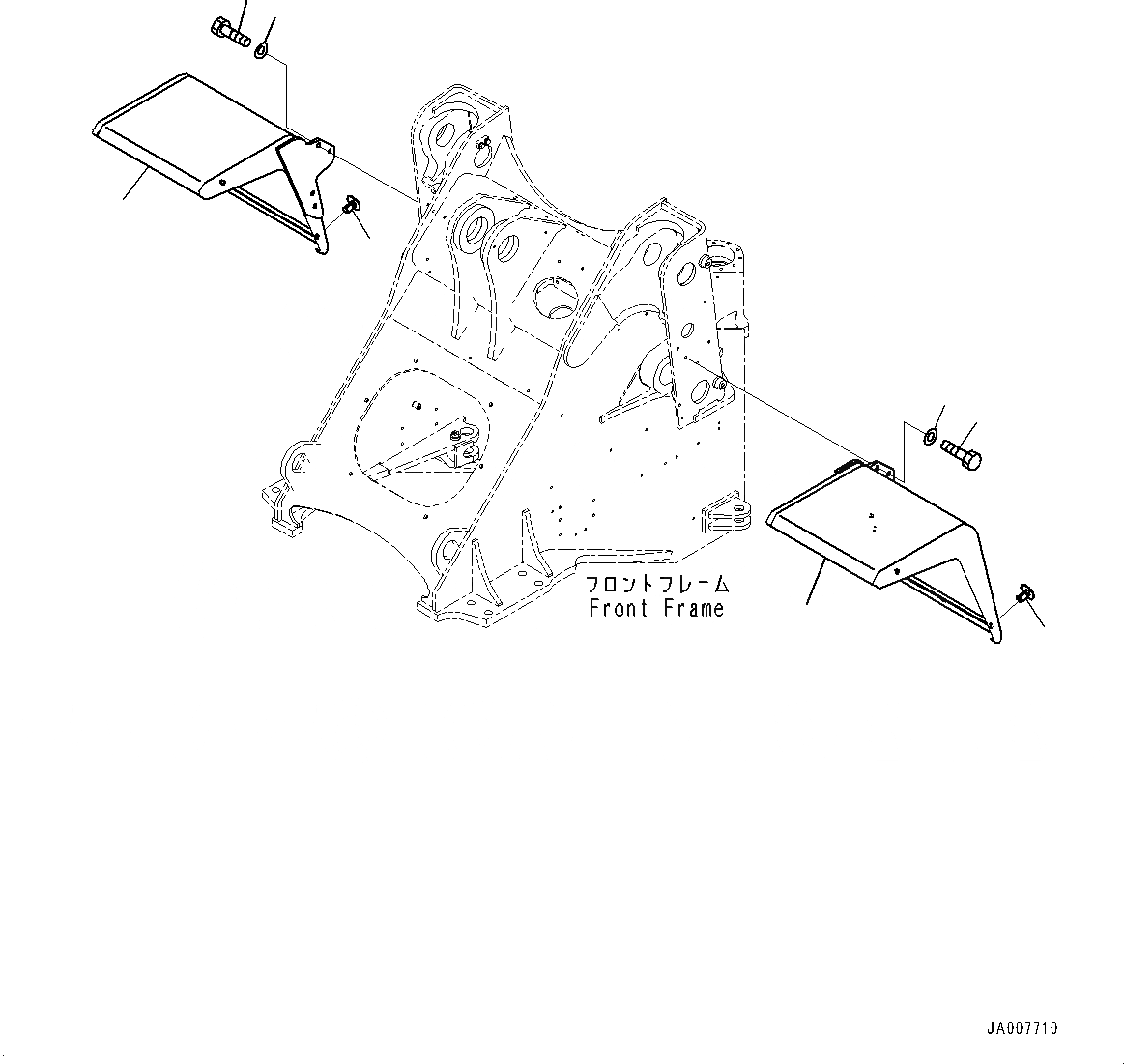 フロントフレーム
Front Frame

JA007710