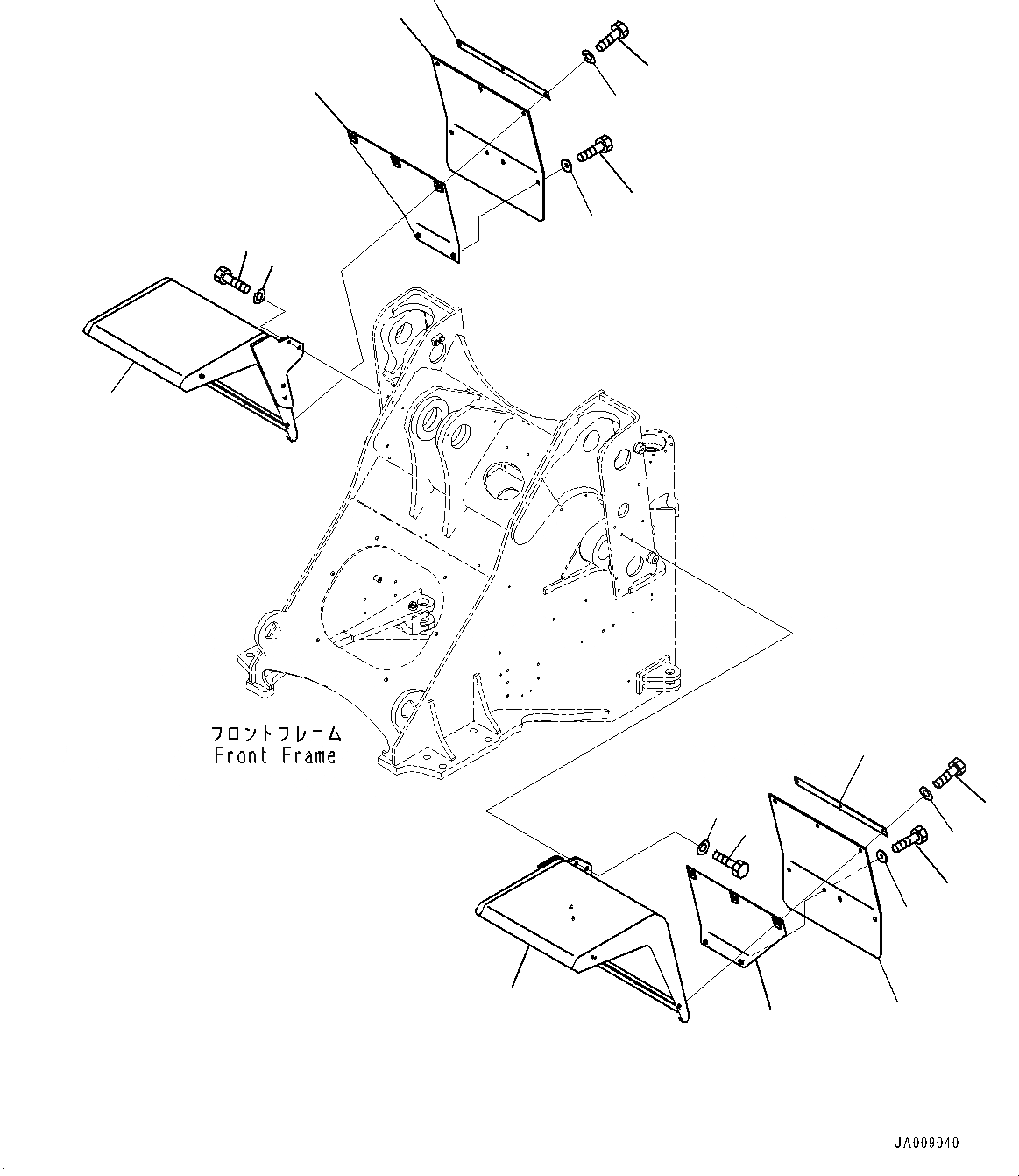 フロントフレーム
Front Frame

JA009040