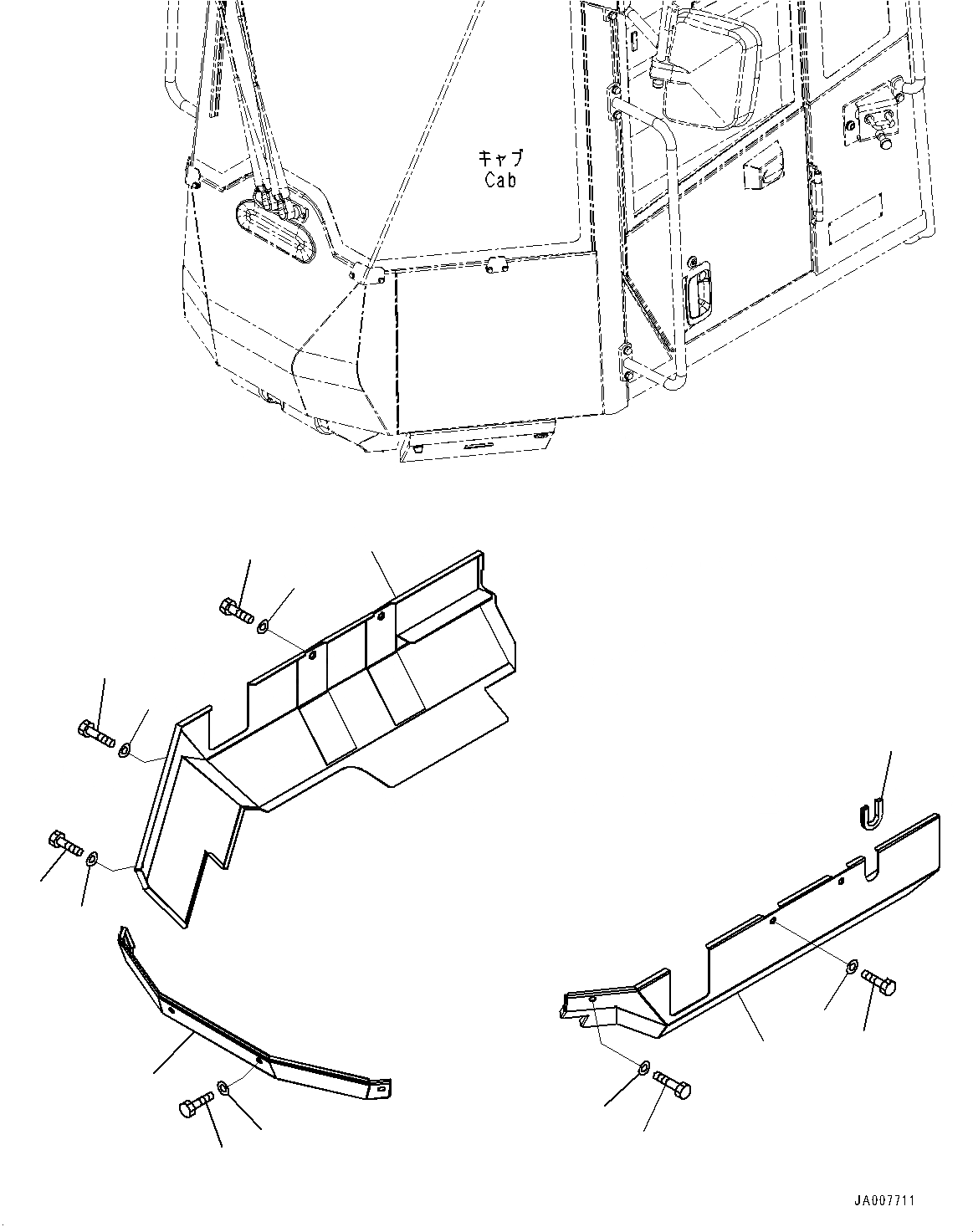 キャブ
Cab

JA007711