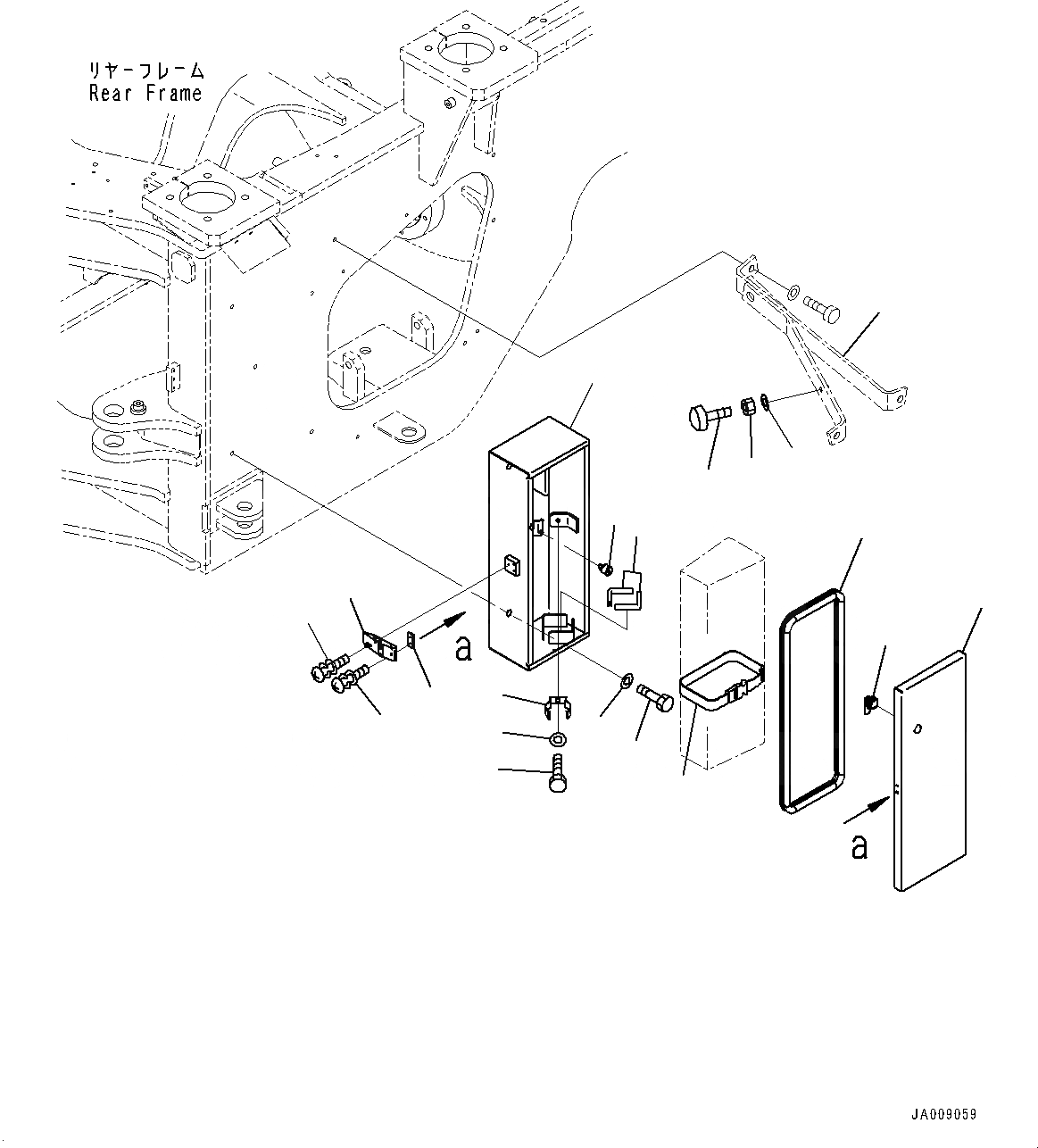 リヤーフレーム
Rear Frame

a

a

JA009059