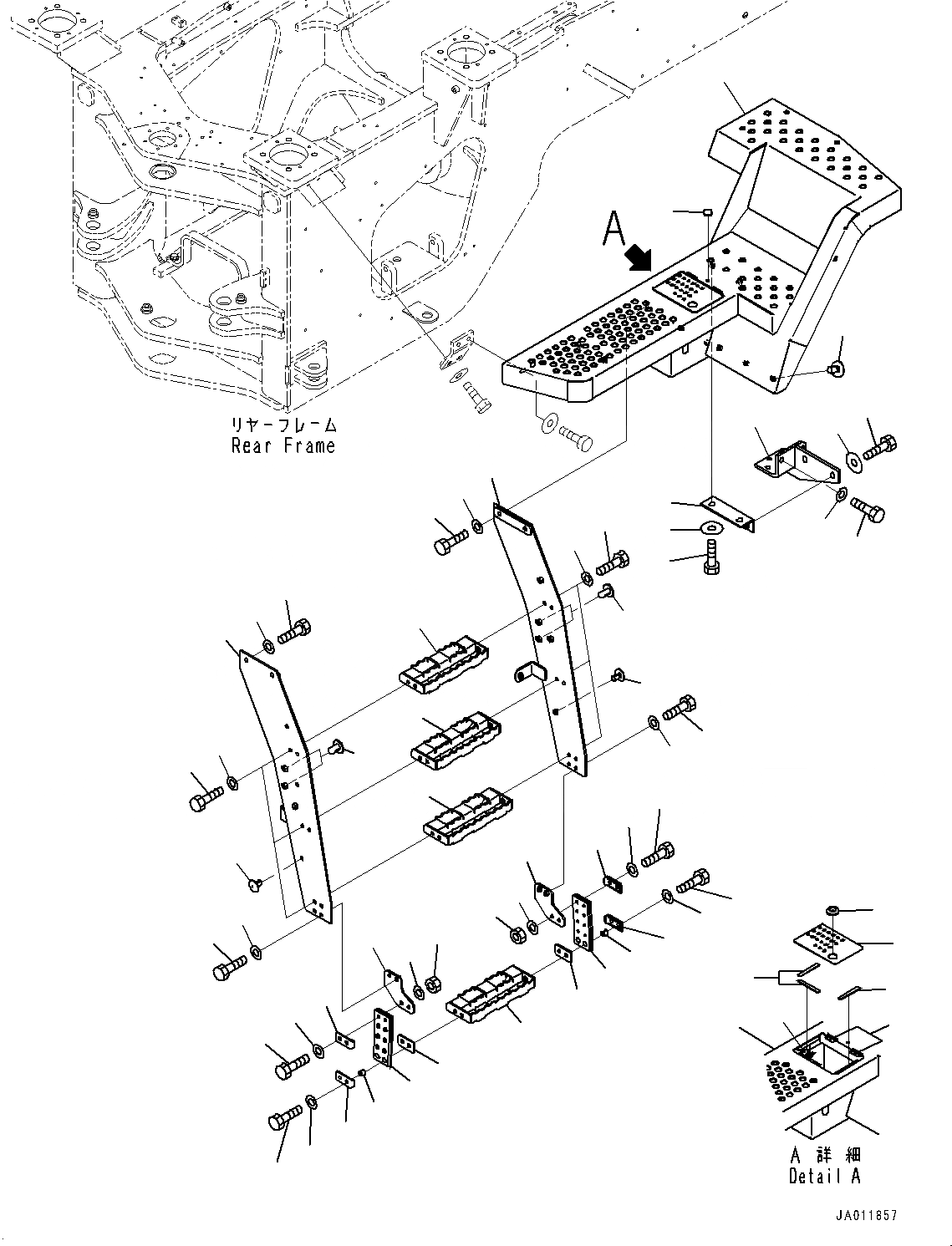 A

リヤーフレーム
Rear Frame

A 詳細
Detail A

JA011857