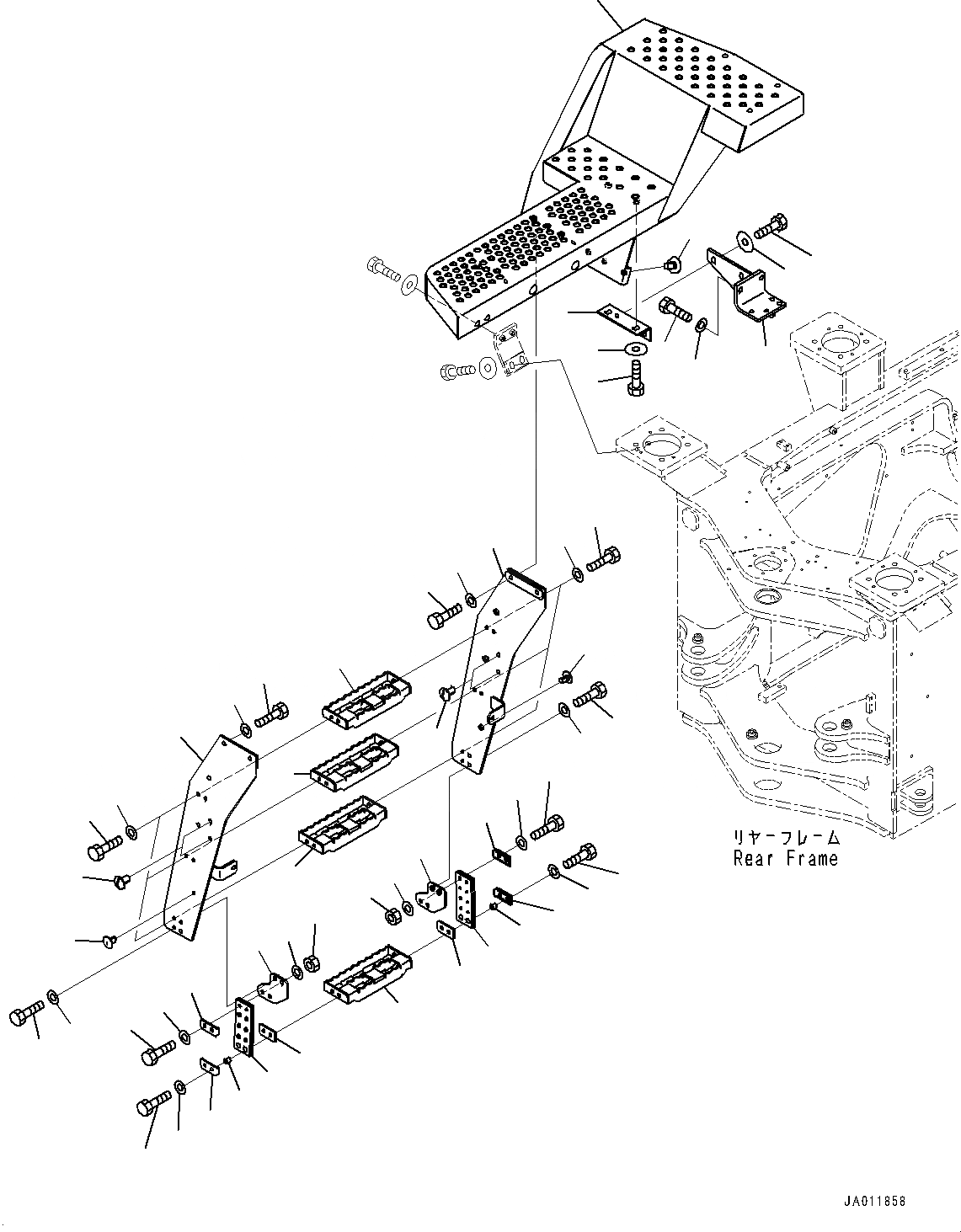 リヤーフレーム
Rear Frame

JA011858