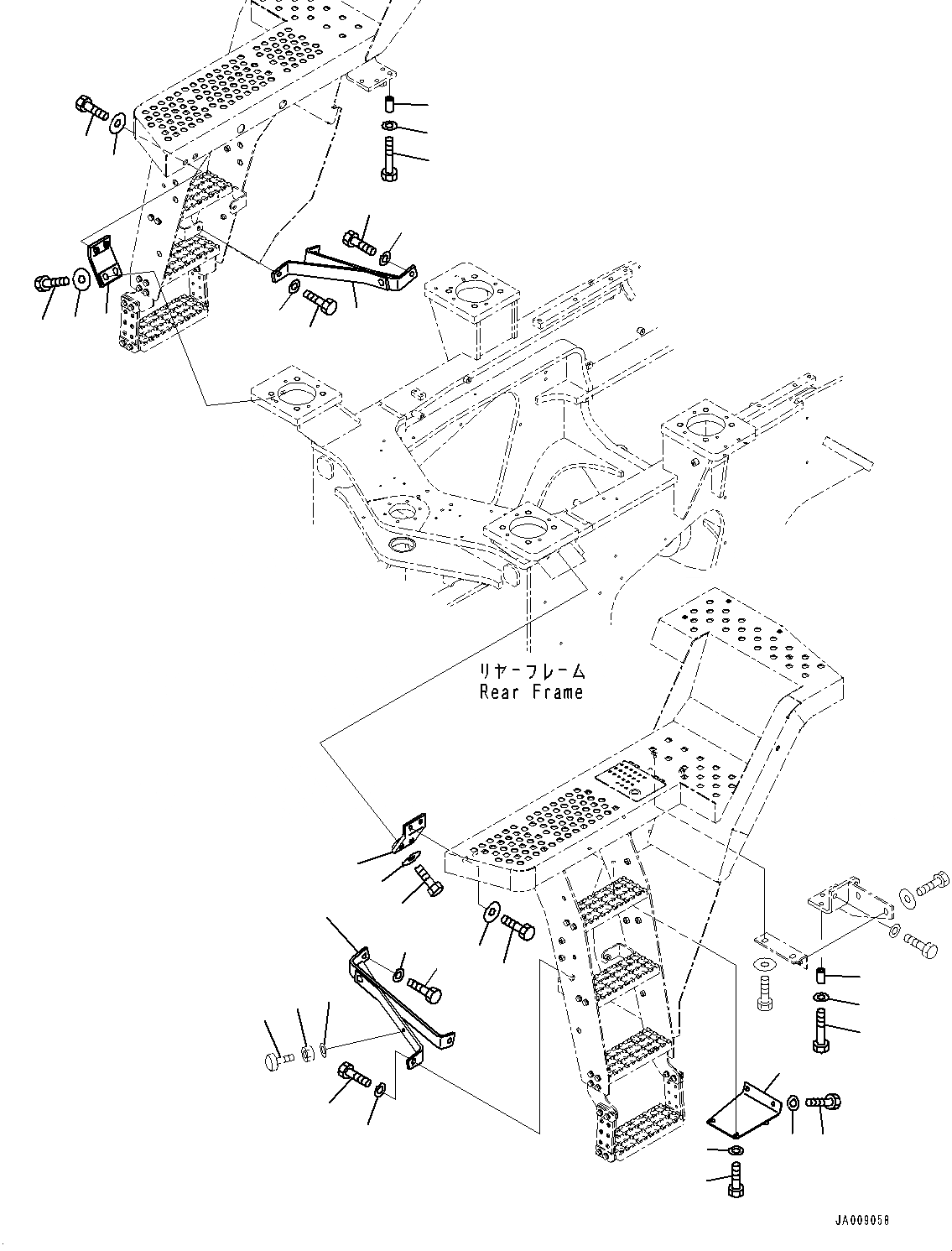 リヤーフレーム
Rear Frame

JA009058