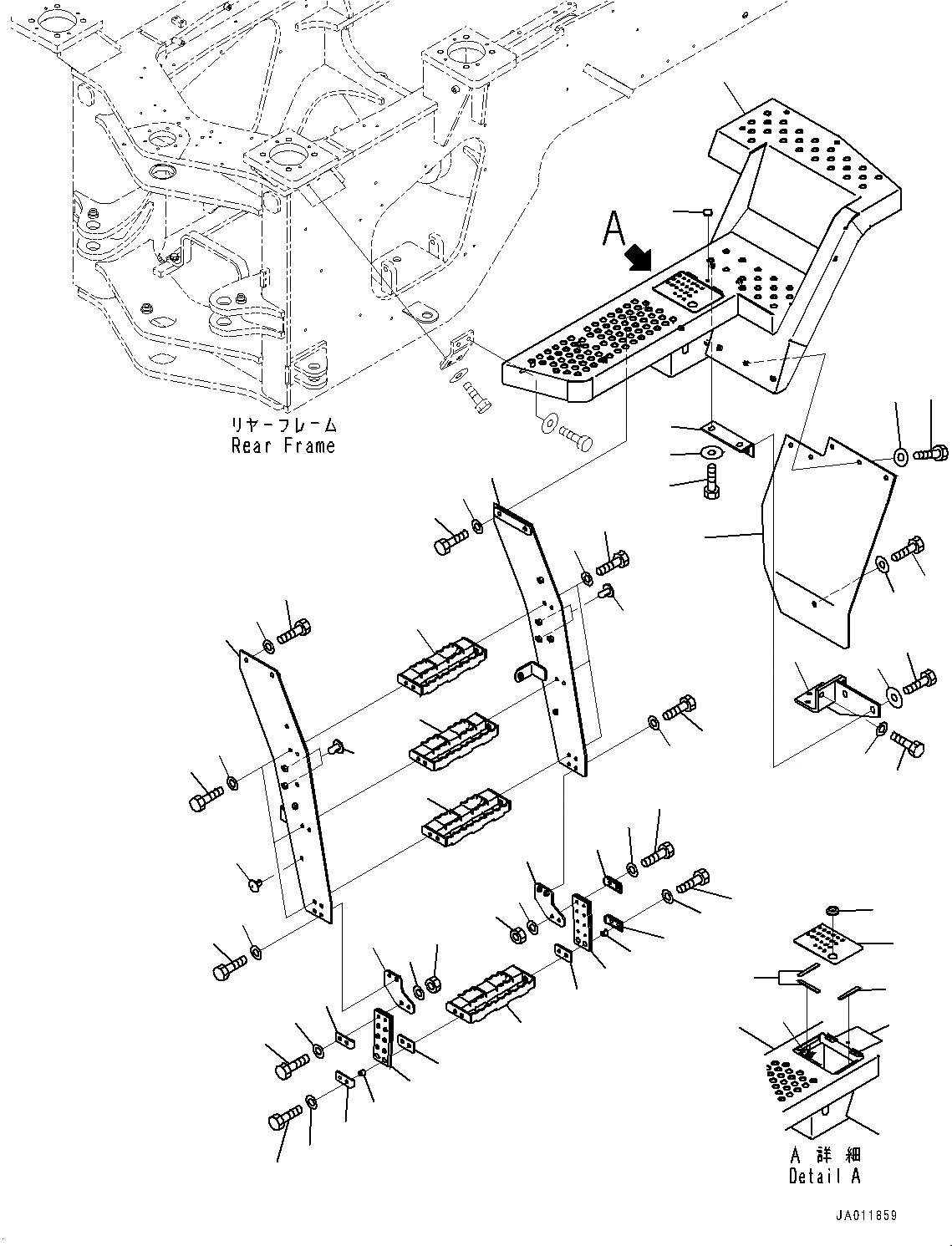 A

リヤーフレーム
Rear Frame

A 詳細
Detail A

JA011859