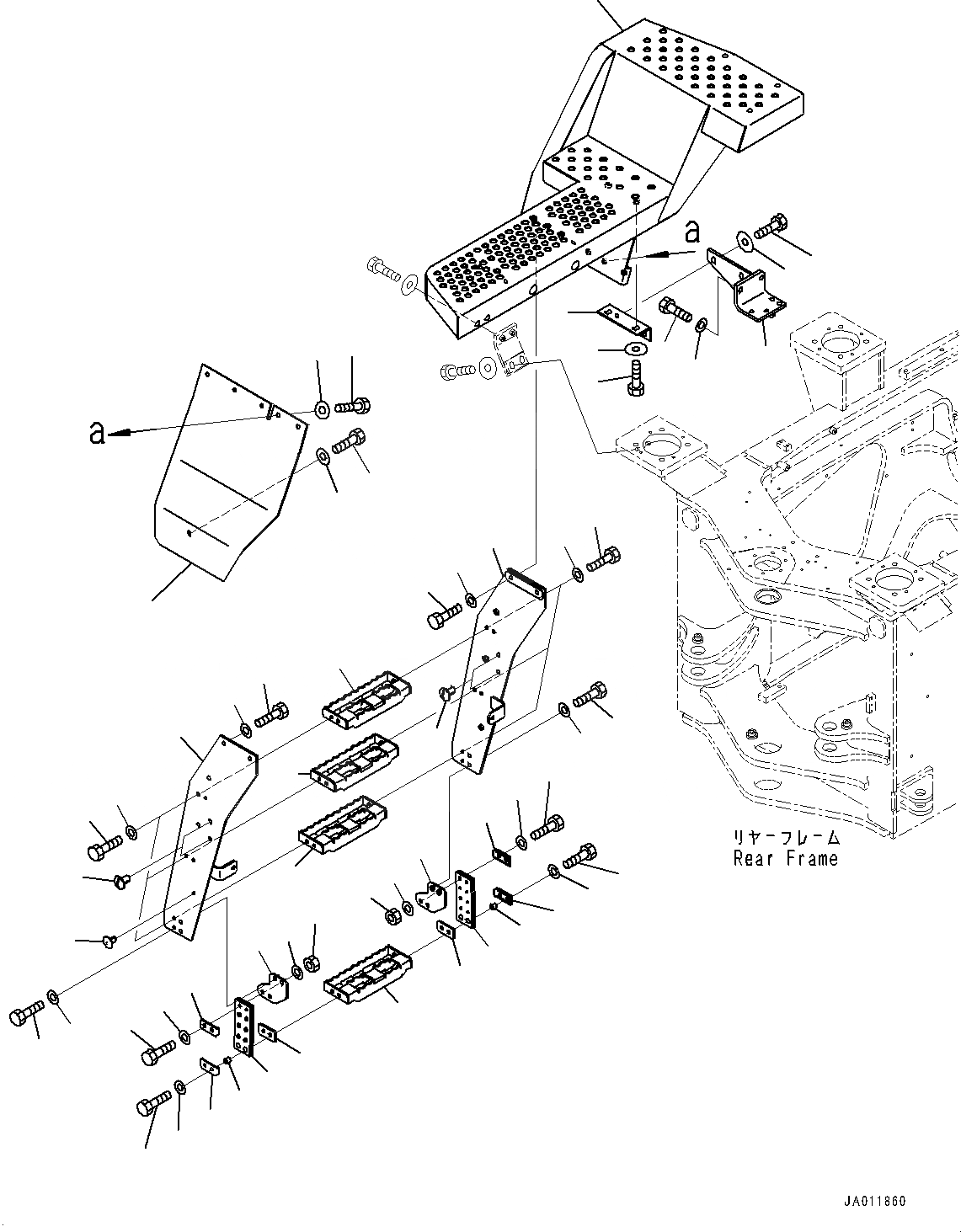 a

a

リヤーフレーム
Rear Frame

JA011860