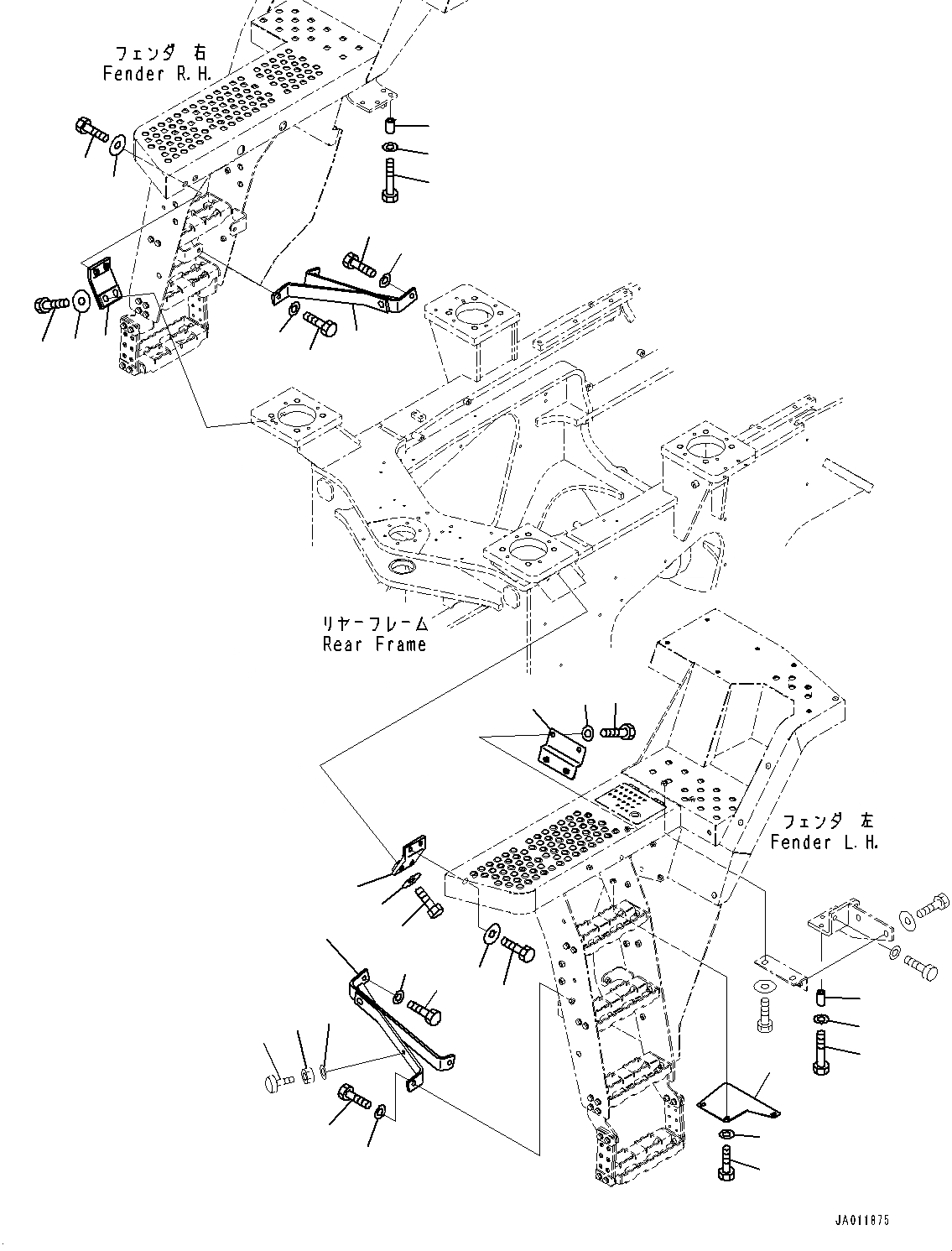 フェンダ 右
Fender R.H.

リヤーフレーム
Rear Frame

フェンダ 左
Fender L.H.

JA011875