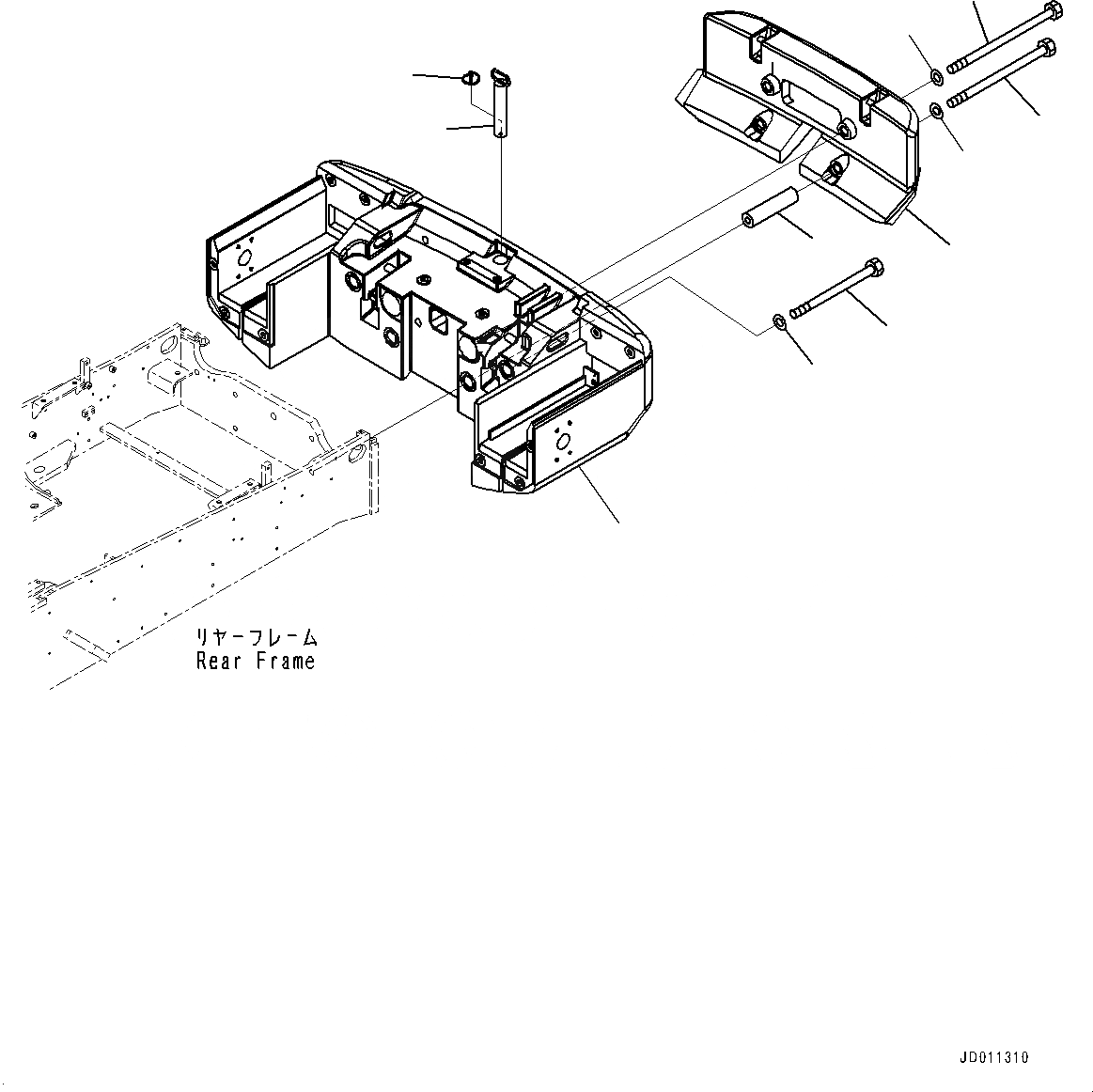 リヤーフレーム
Rear Frame

JD011310