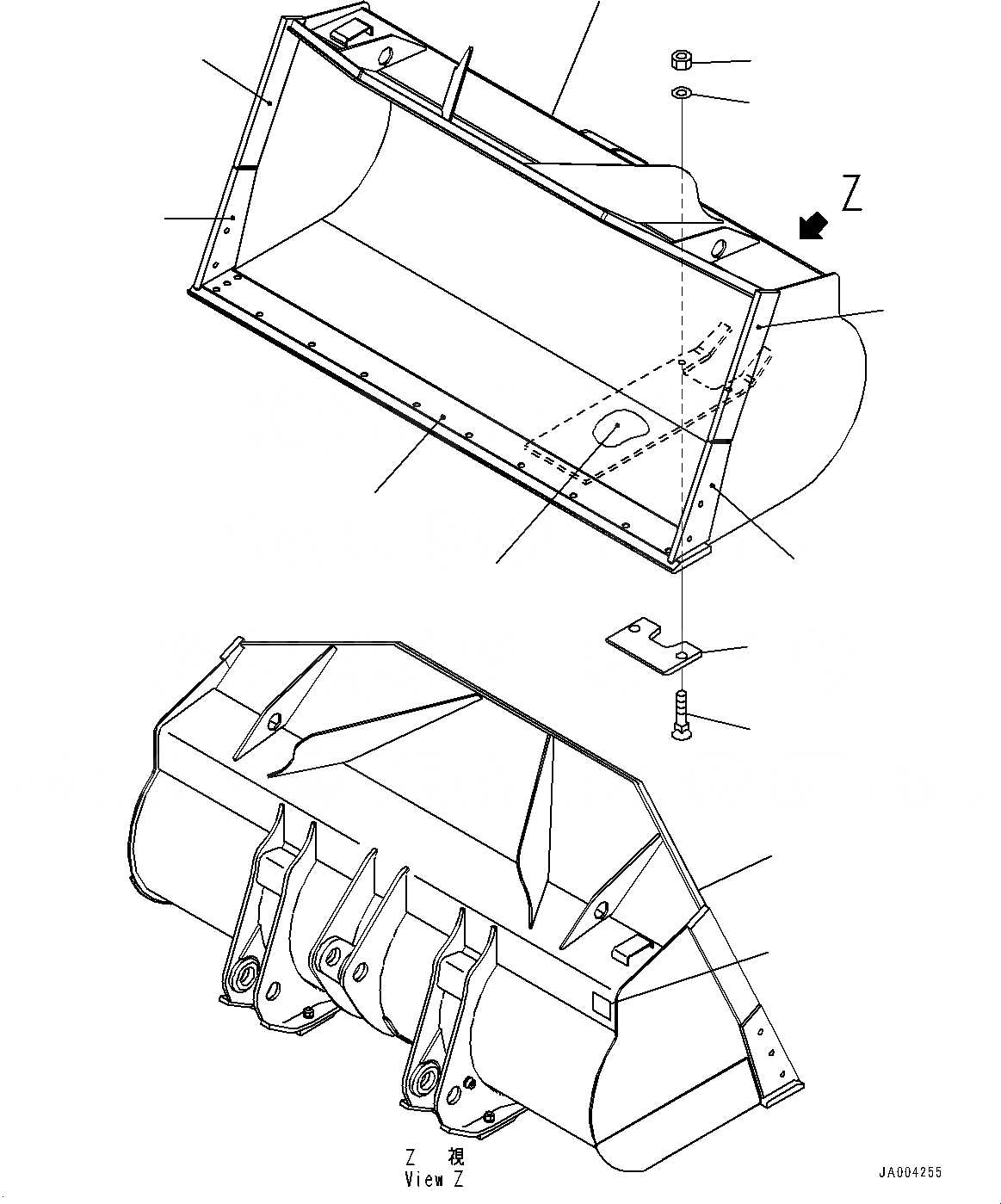 Z

Z 視
View Z

JA004255