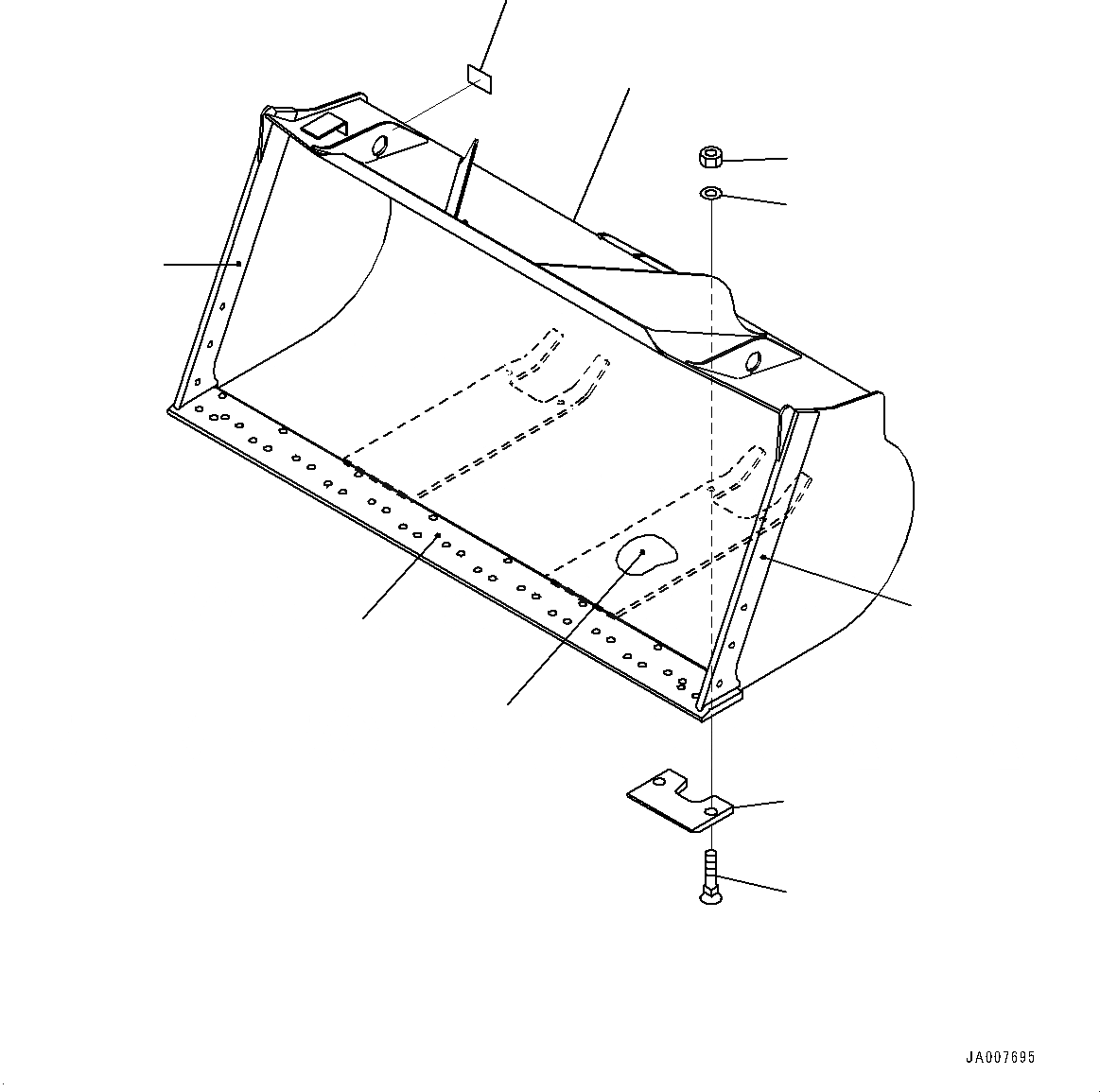 JA007695