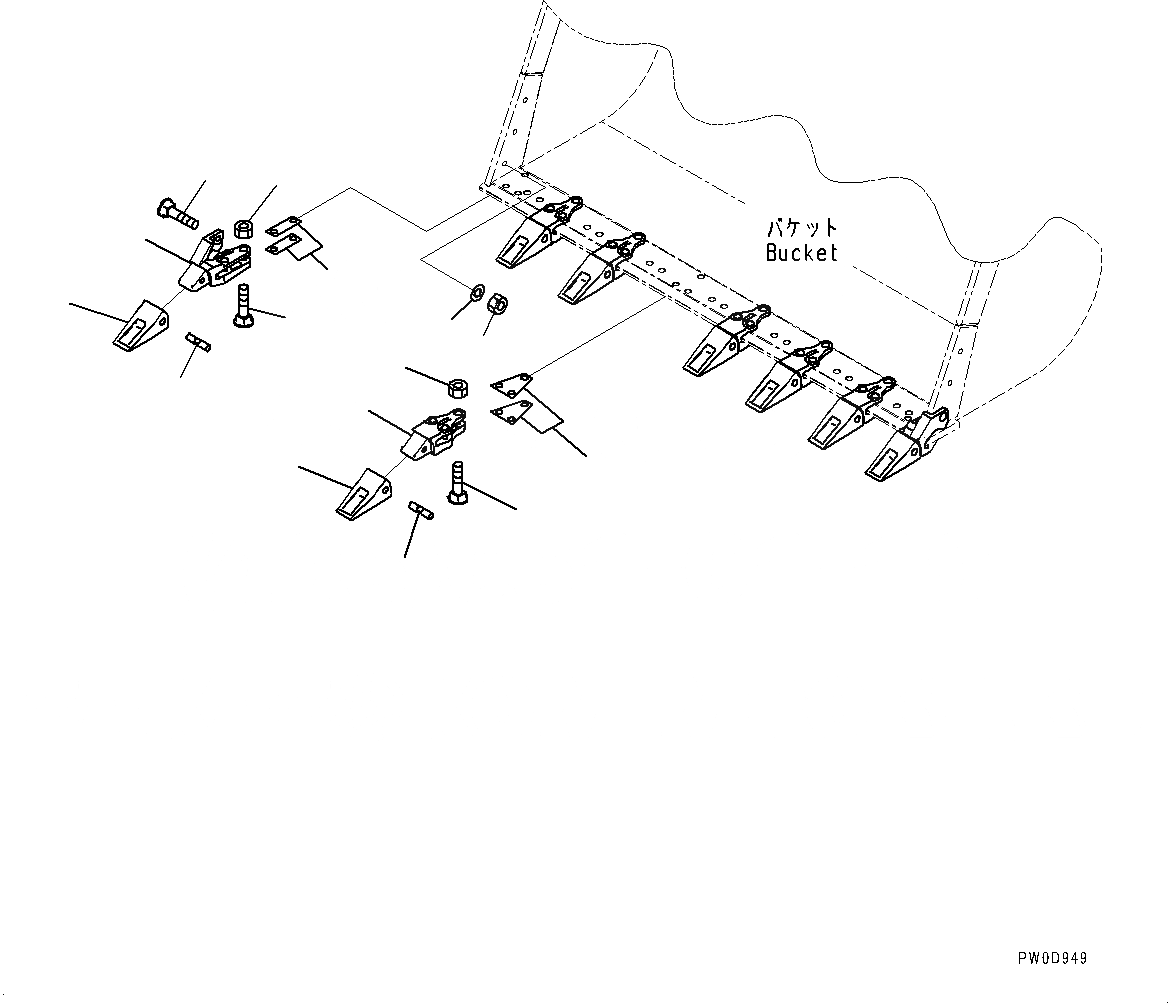 バケット
Bucket

PW0D949