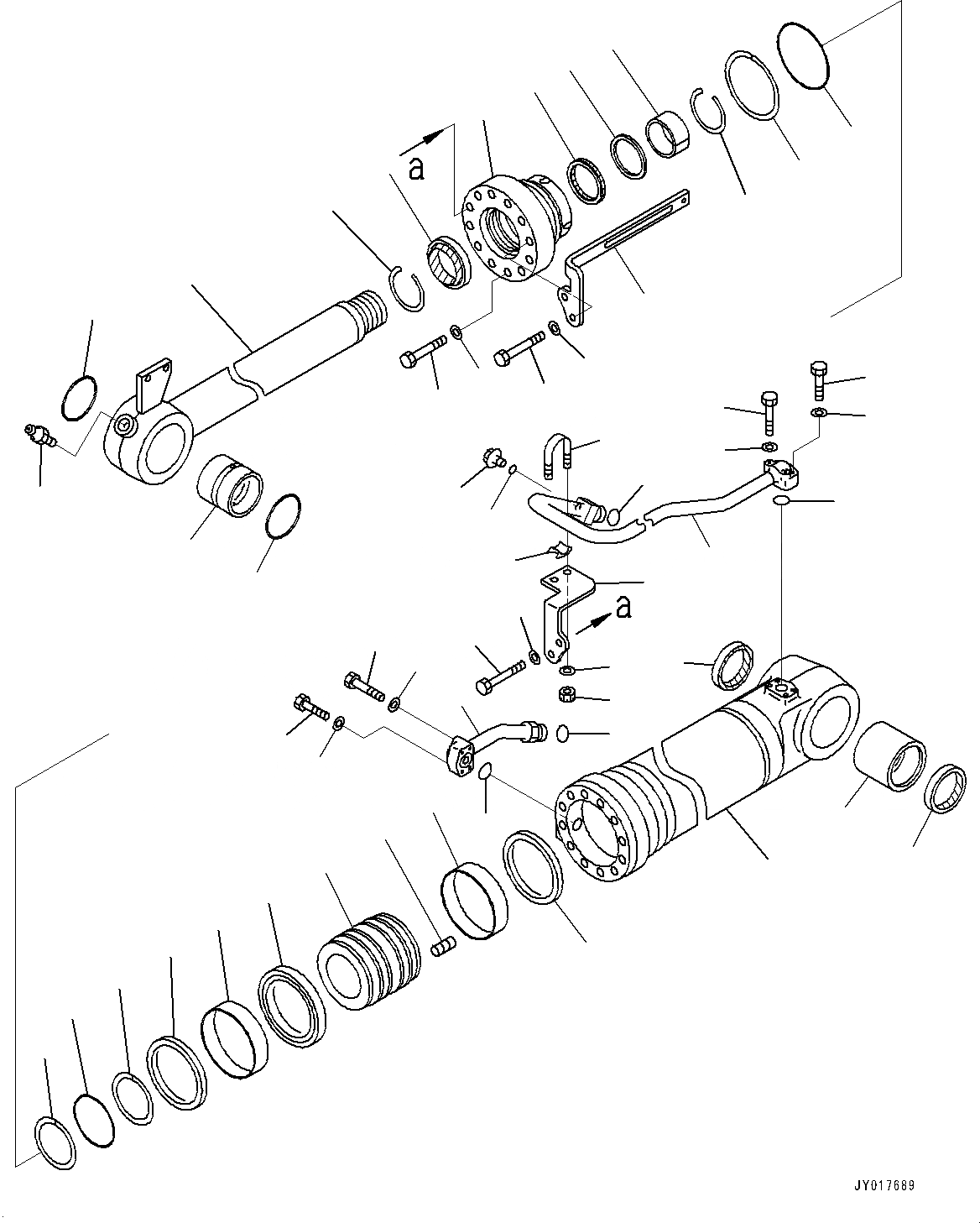 a

a

JY017689