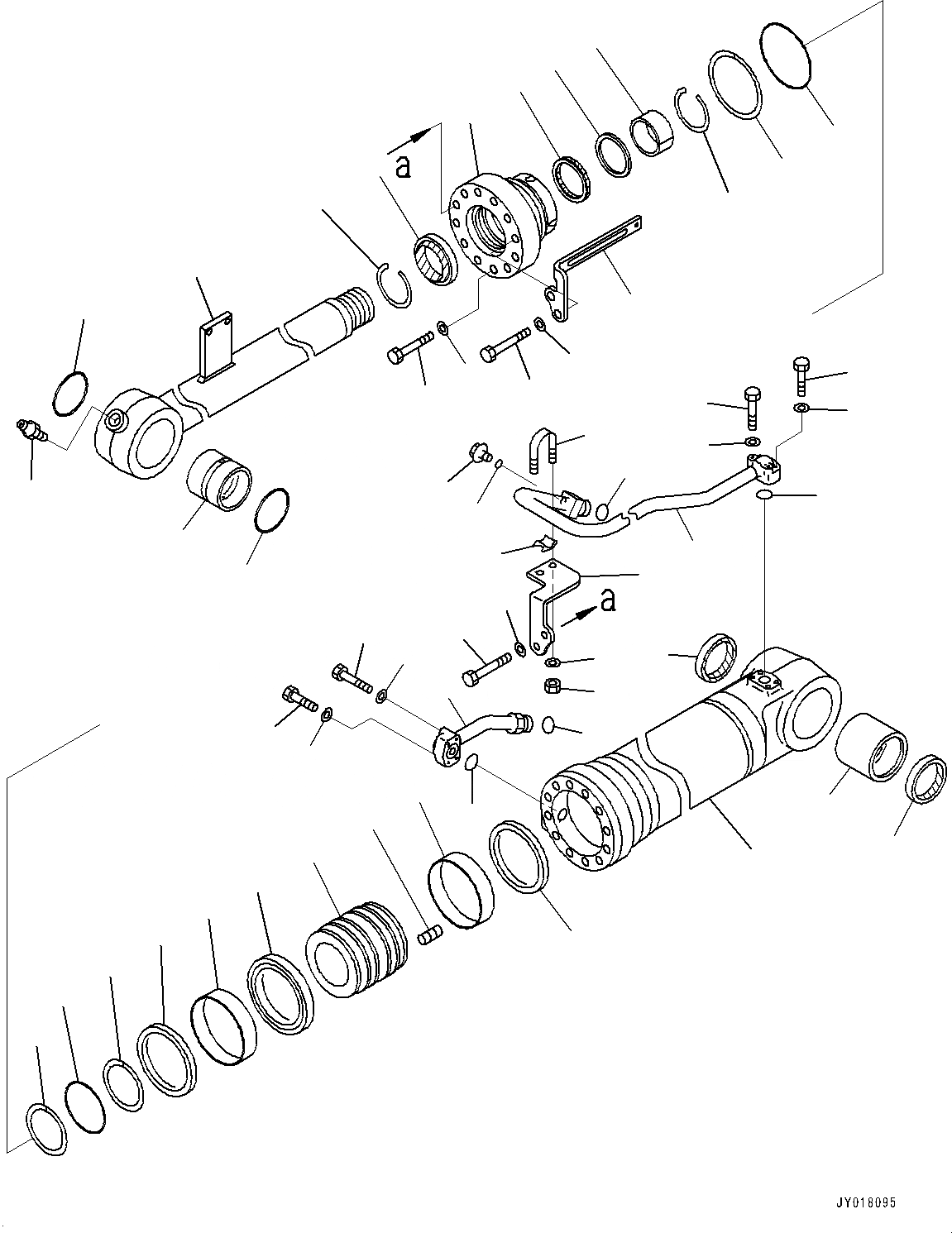 a

a

JY018095