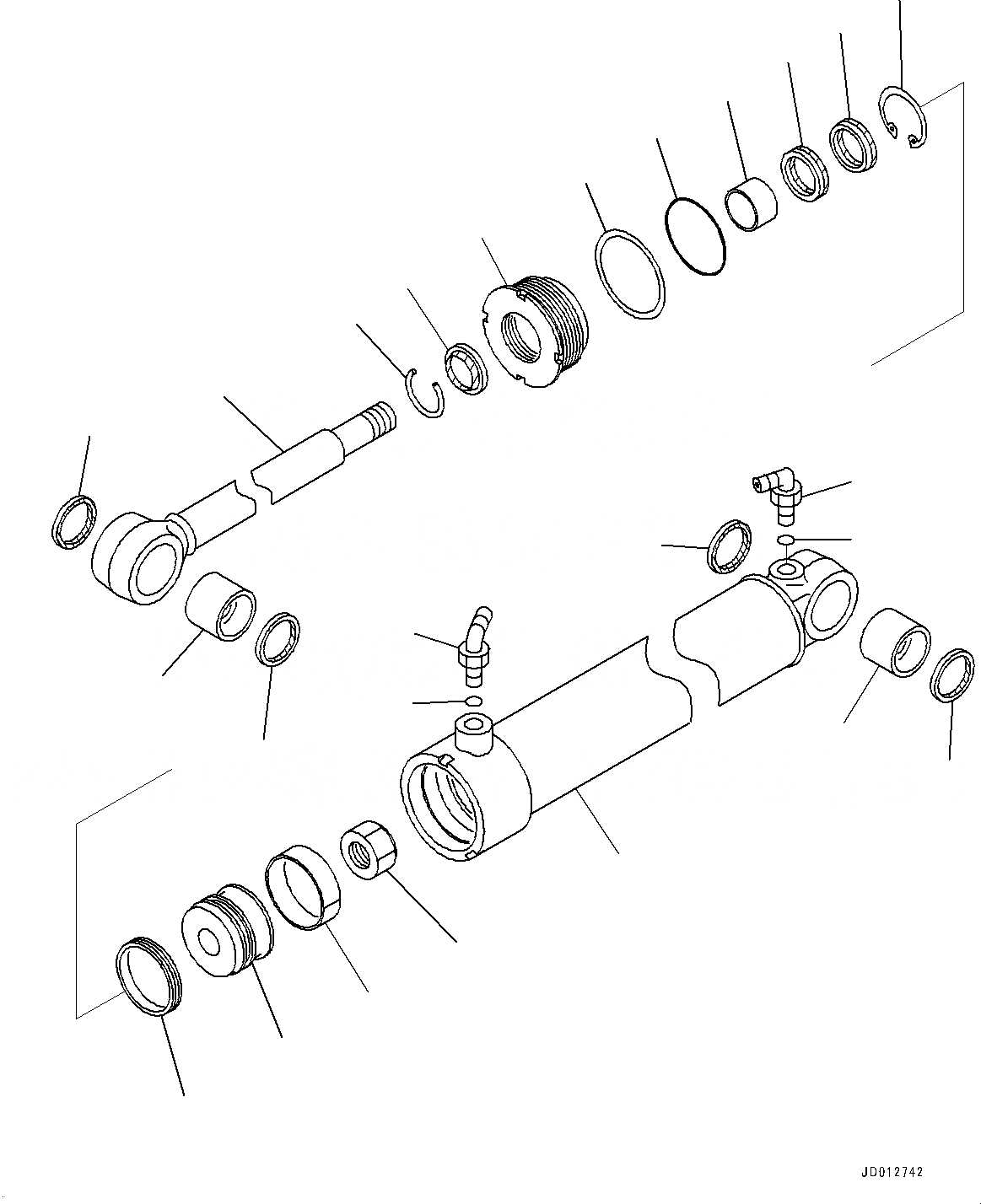 JD012742