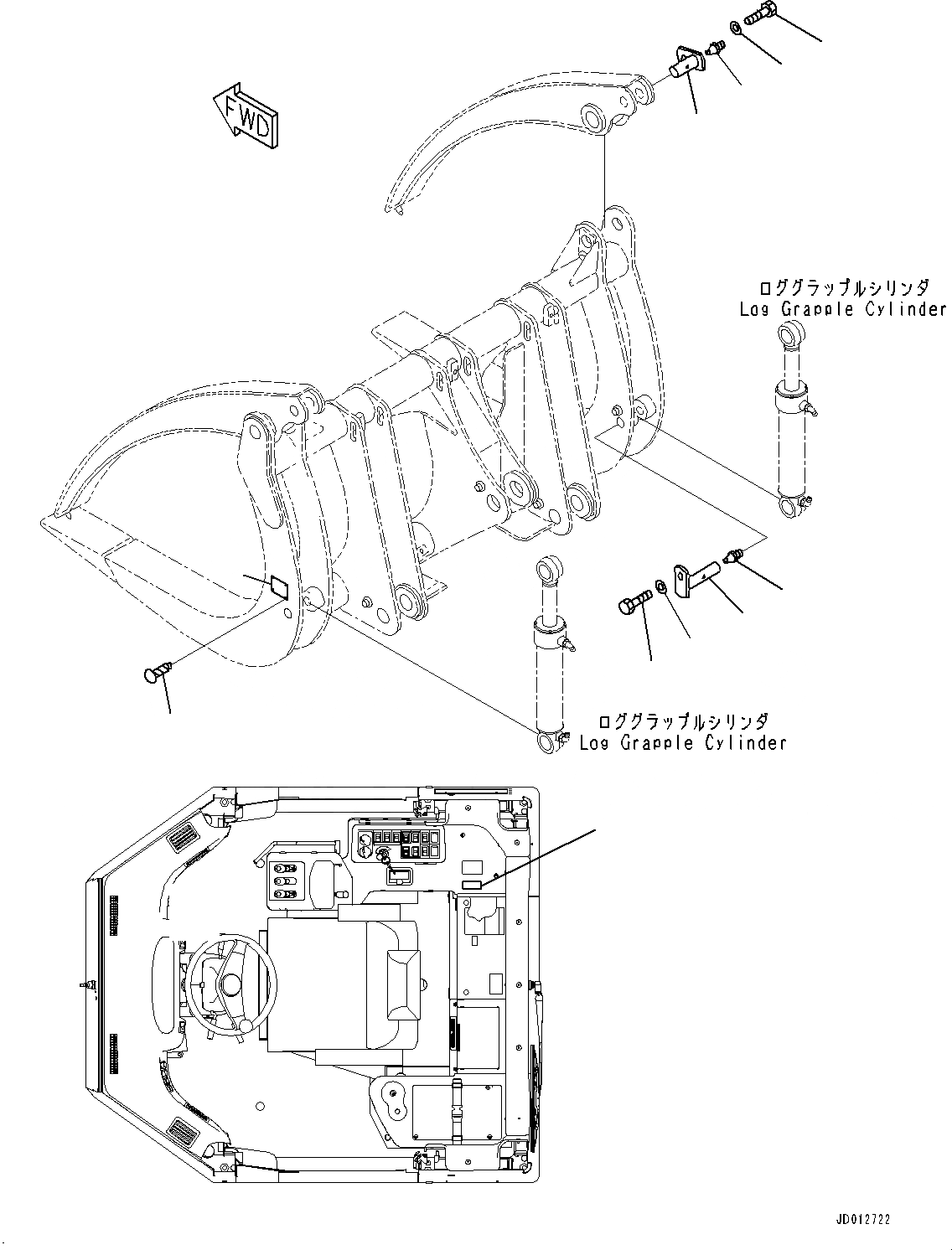 FWD

ロググラップルシリンダ
Log Grapple Cylinder

ロググラップルシリンダ
Log Grapple Cylinder

JD012722