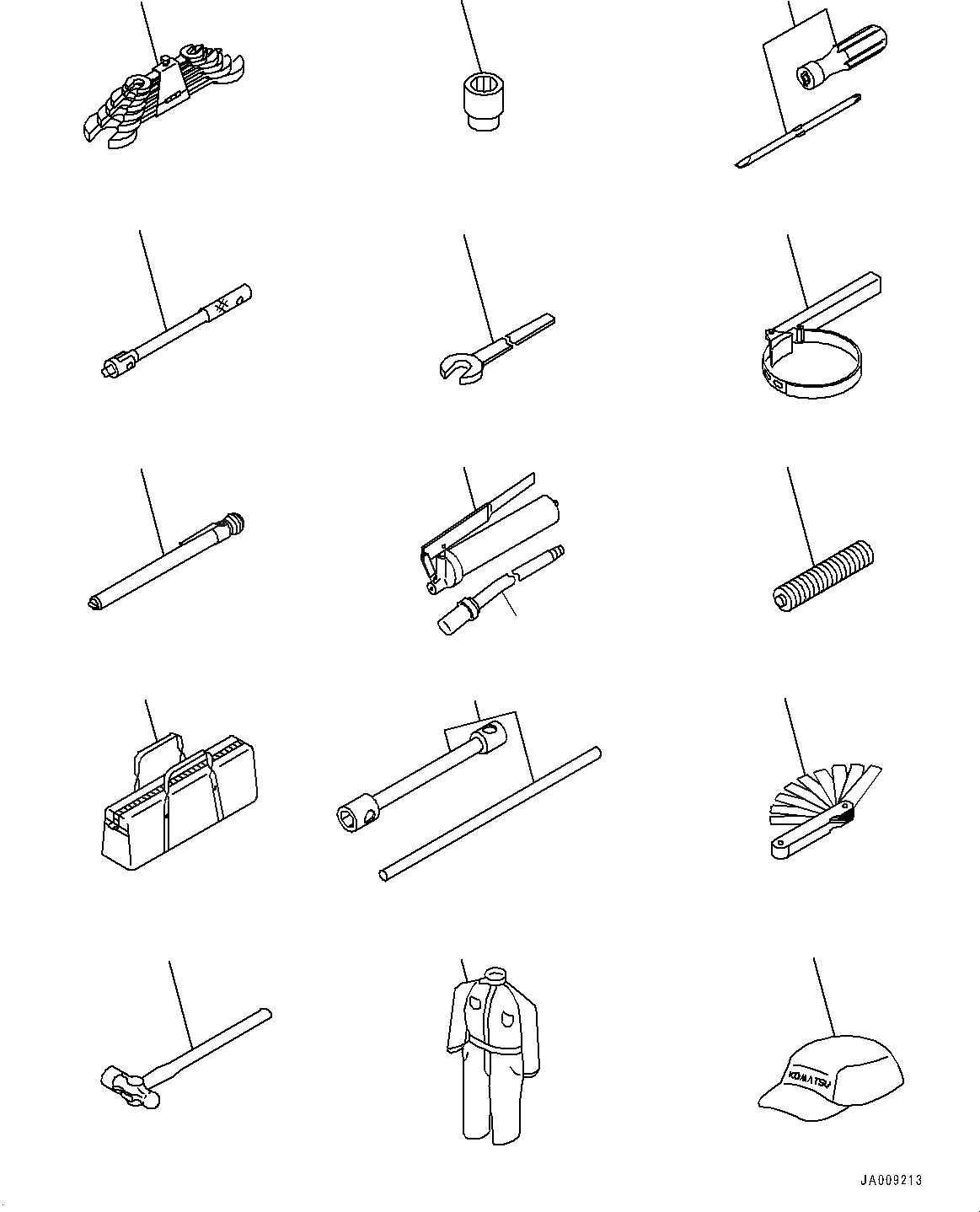 KOMATSU

JA009213