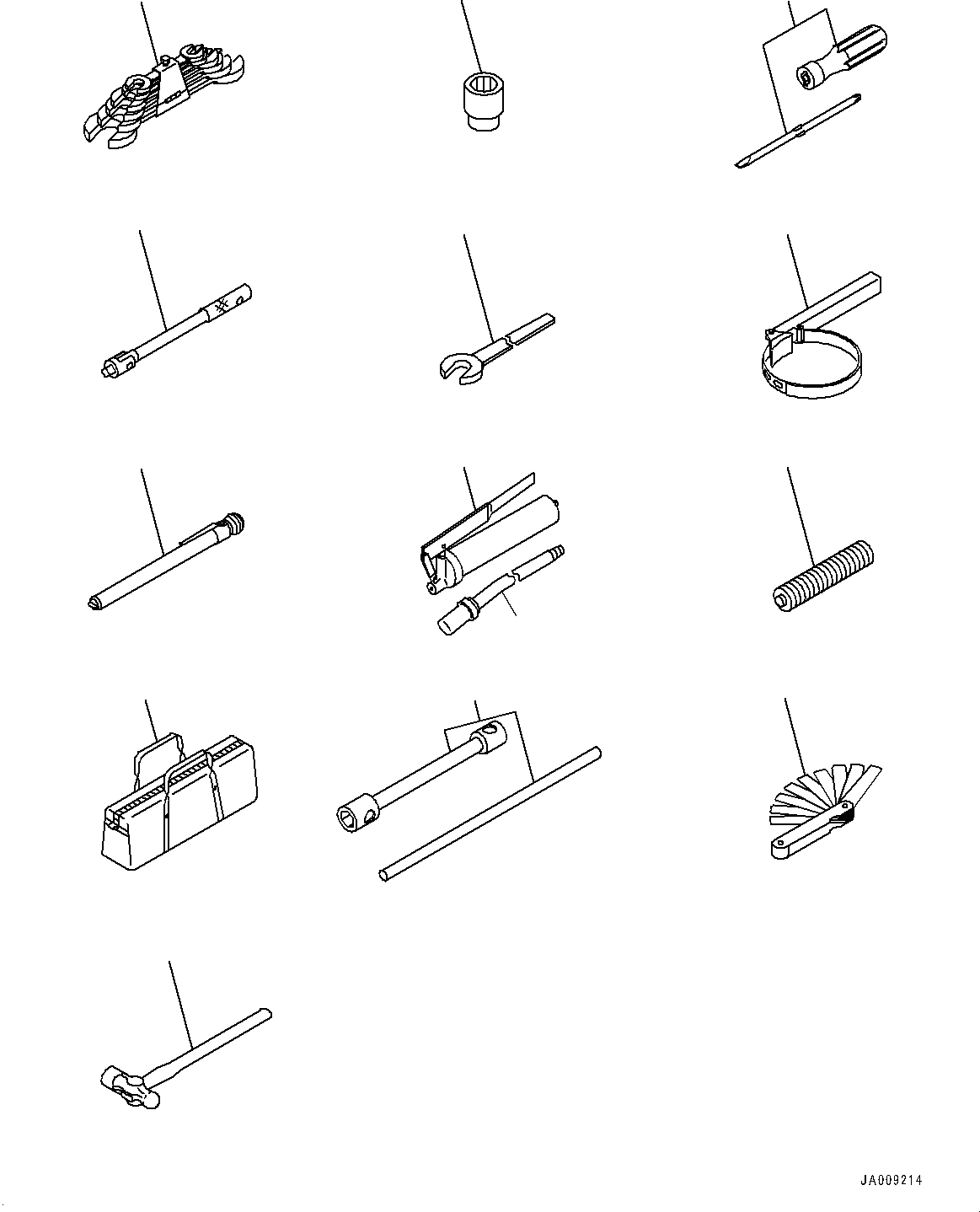 JA009214