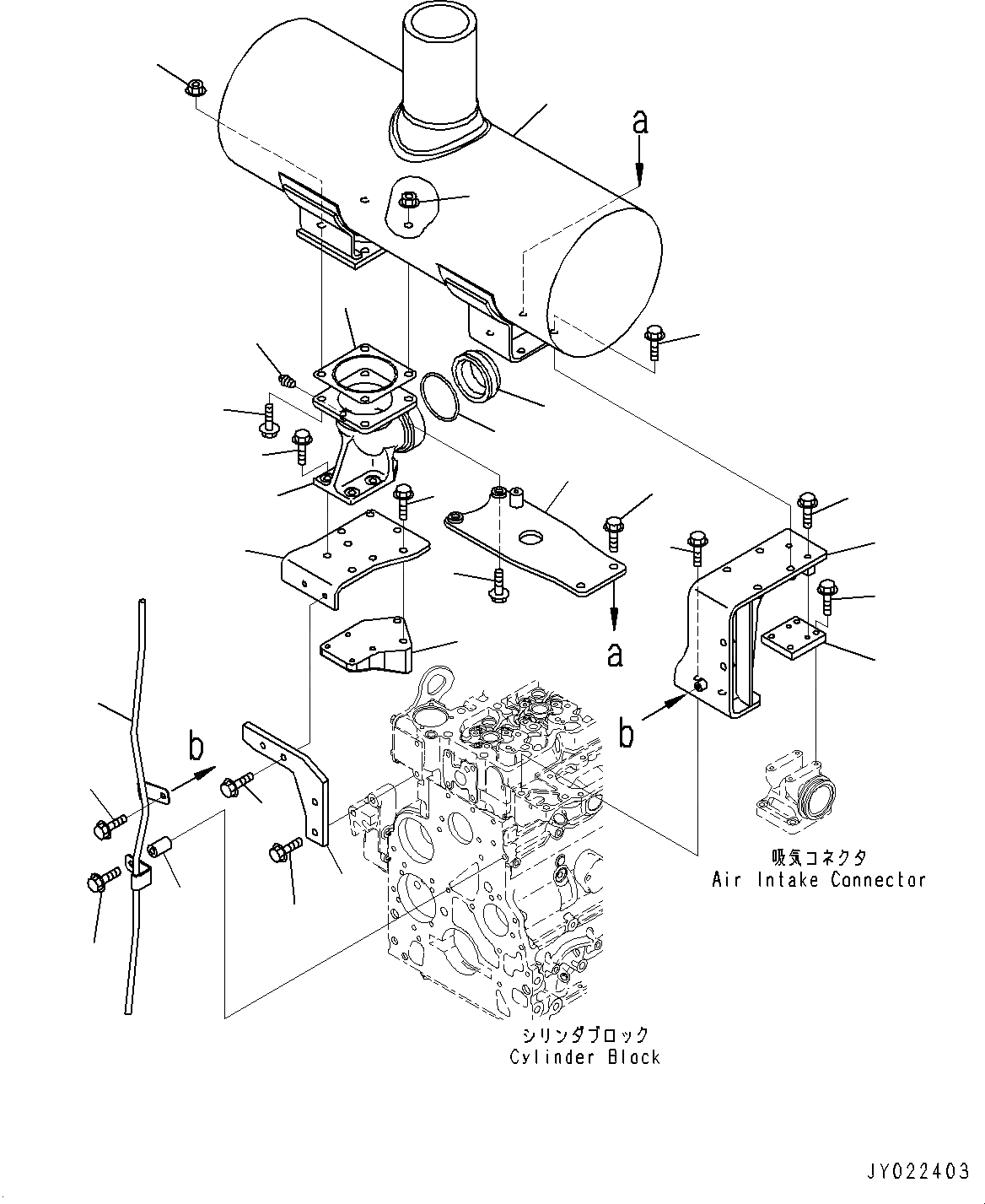 a

a

b

b

吸気コネクタ
Air Intake Connector

シリンダブロック
Cylinder Block

JY022403