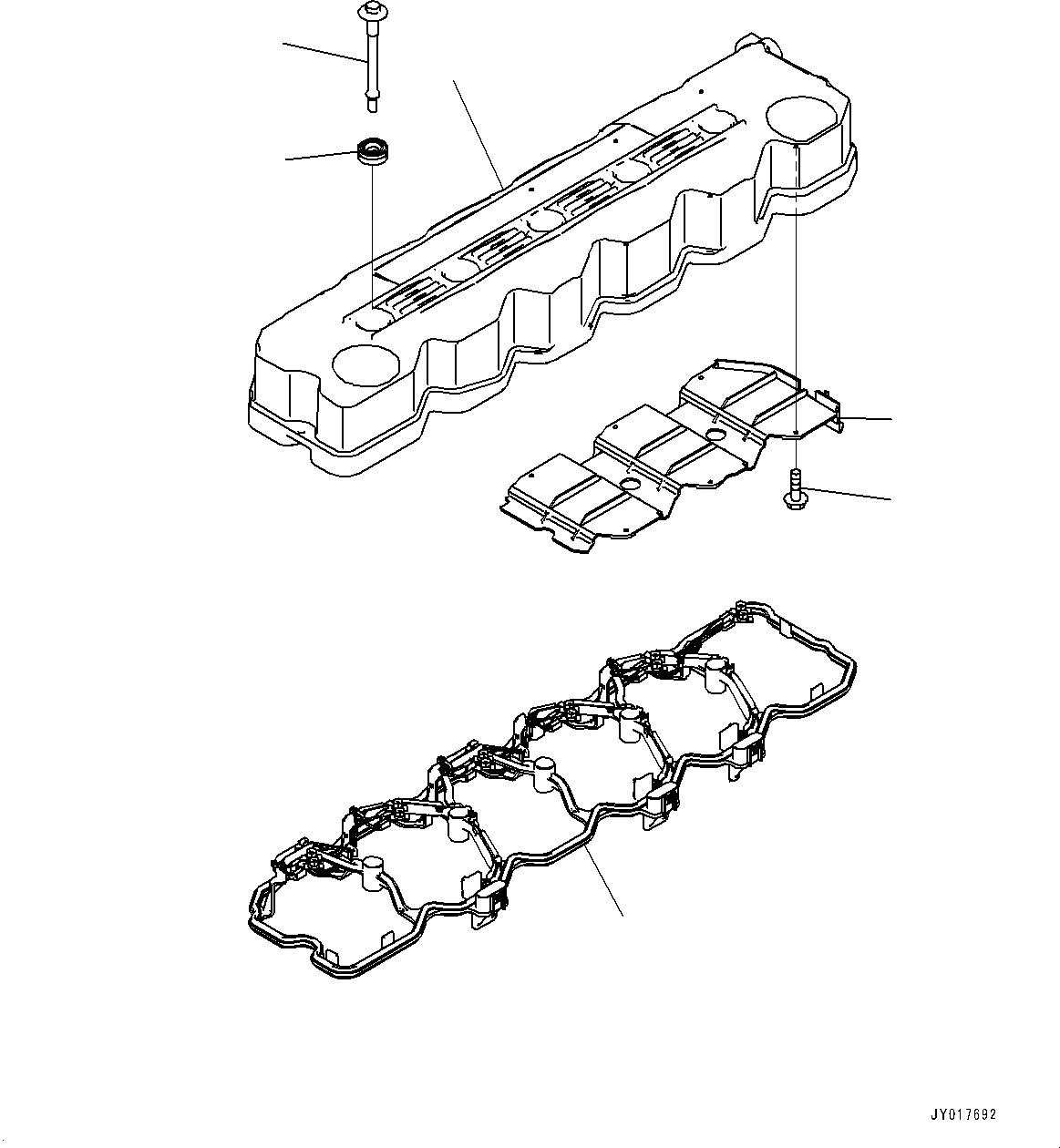 JY017692