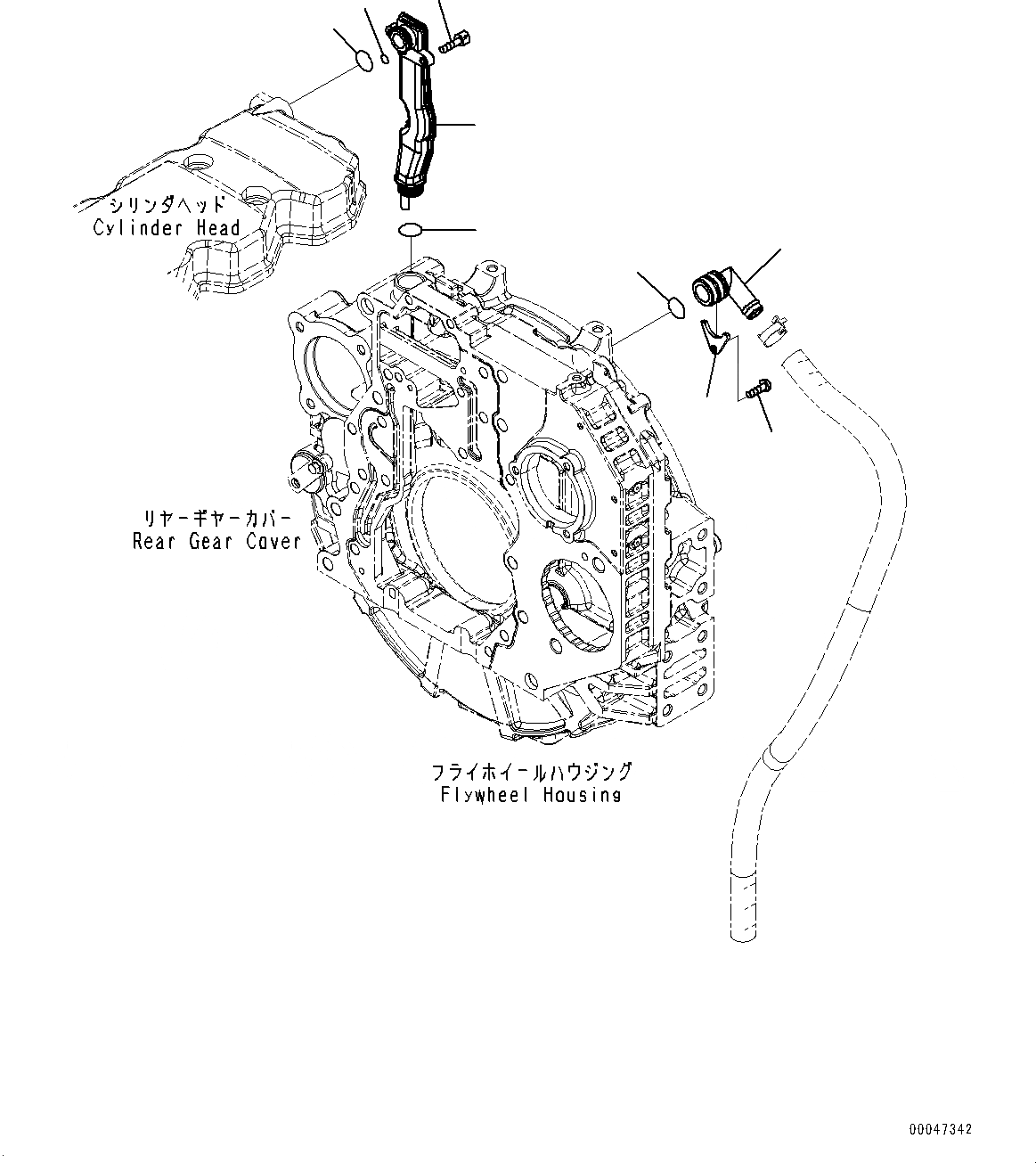 シリンダヘッド
Cylinder Head

リヤーギヤーカバー
Rear Gear Cover

フライホイールハウジング
Flywheel Housing

00047342