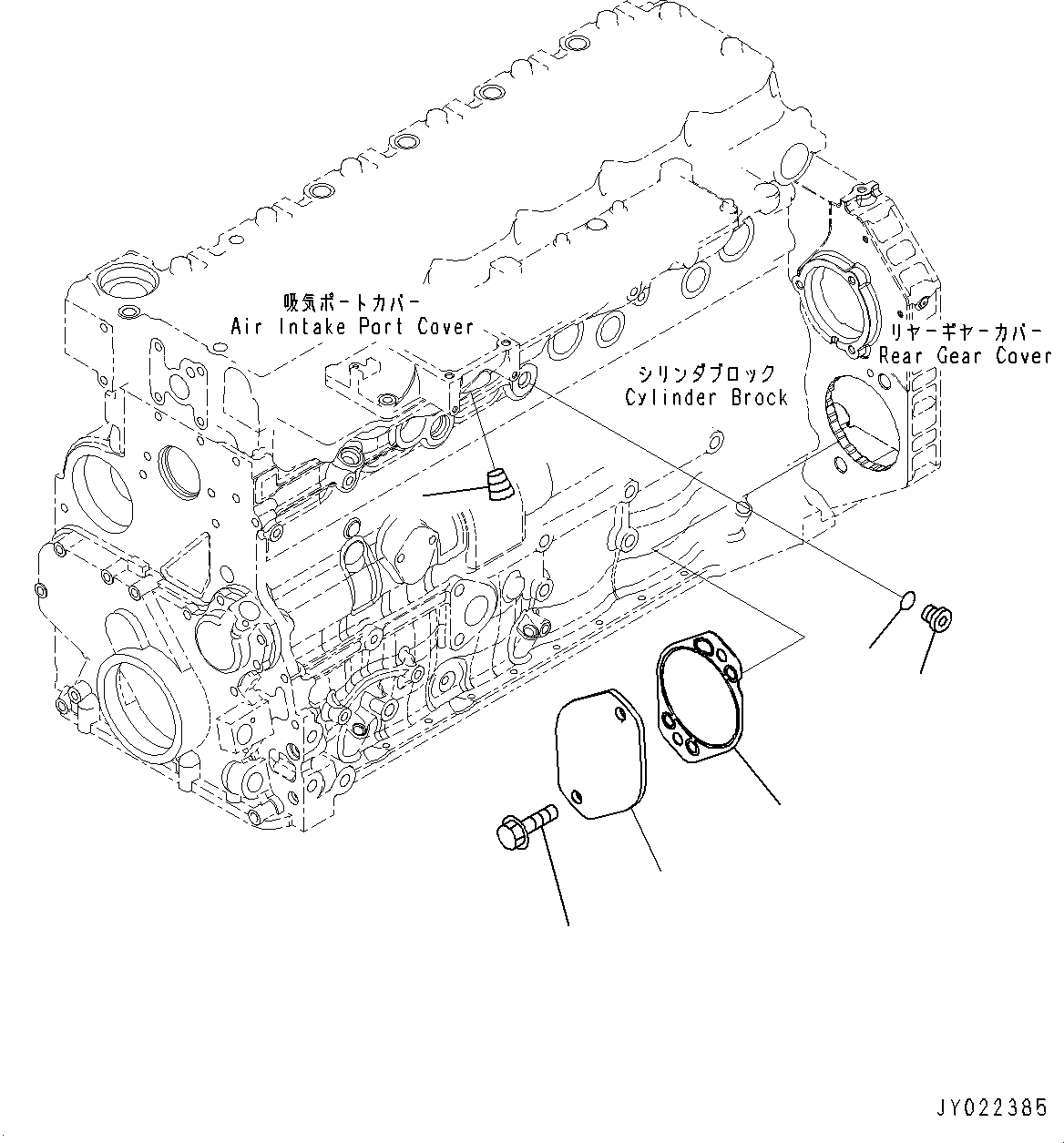 吸気ポートカバー
Air Intake Port Cover

リヤーギヤーカバー
Rear Gear Cover

シリンダブロック
Cylinder Brock

JY022385