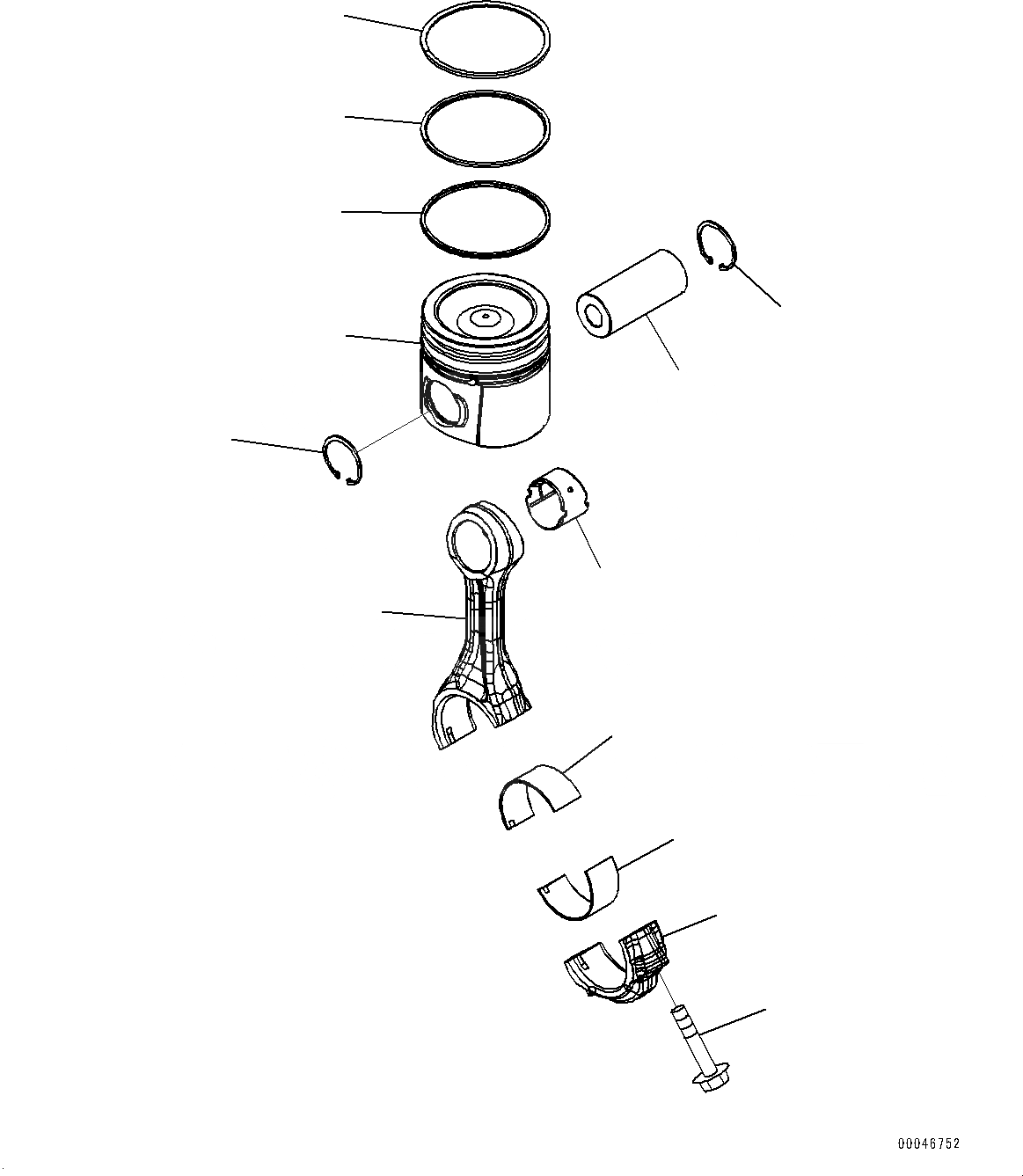 00046752