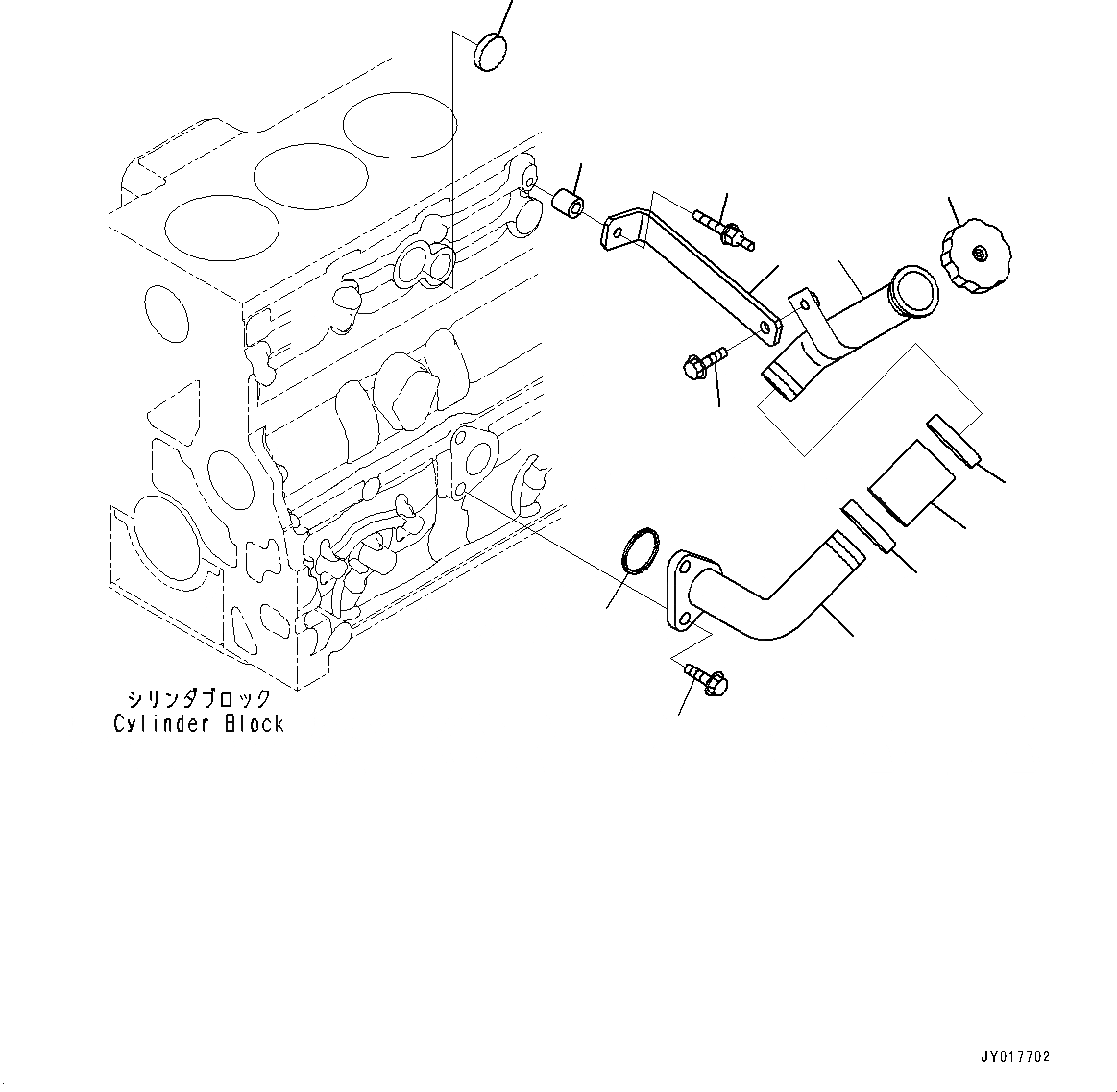 シリンダブロック
Cylinder Block

JY017702