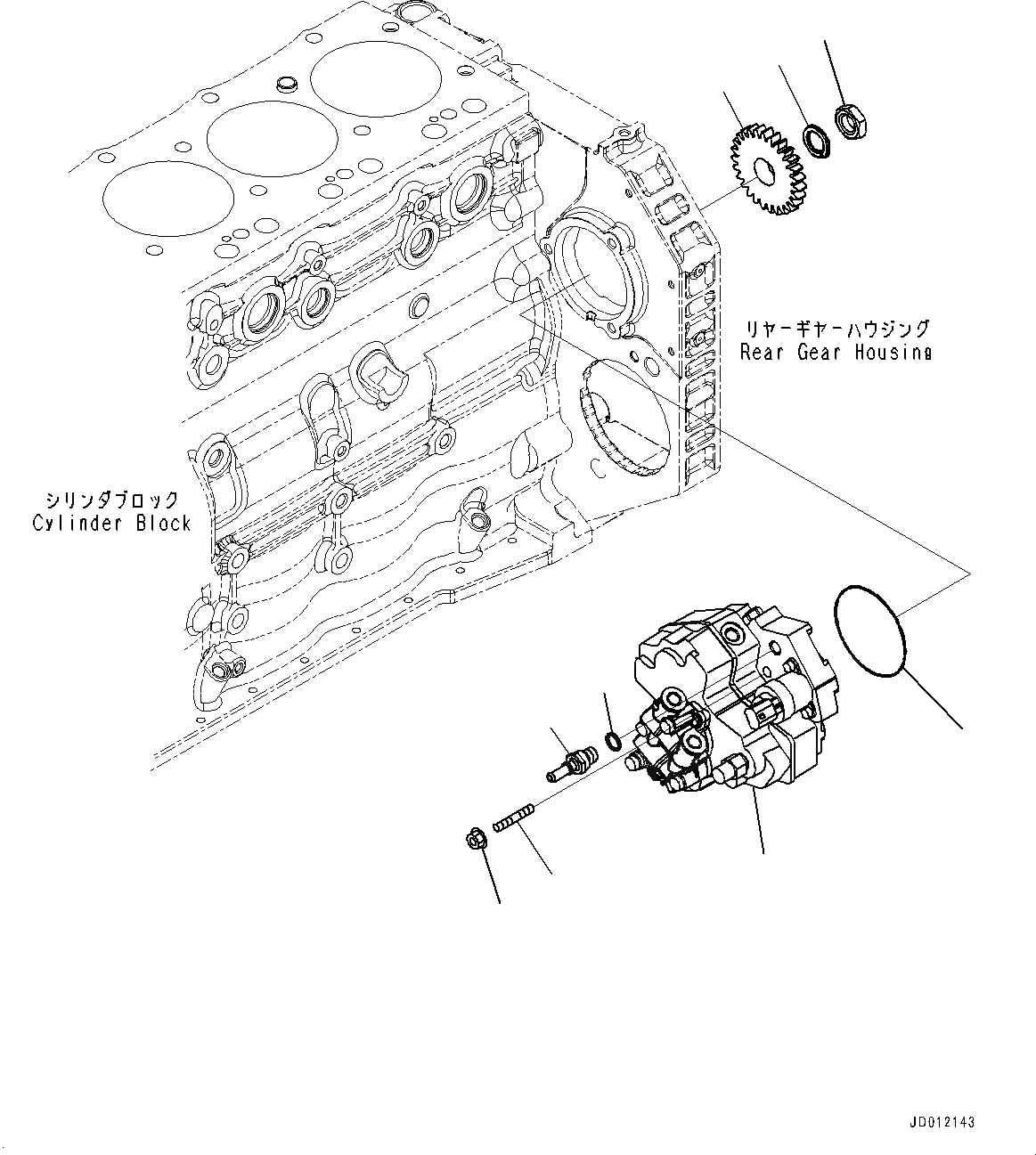 リヤーギヤーハウジング
Rear Gear Housing

シリンダブロック
Cylinder Block

JD012143