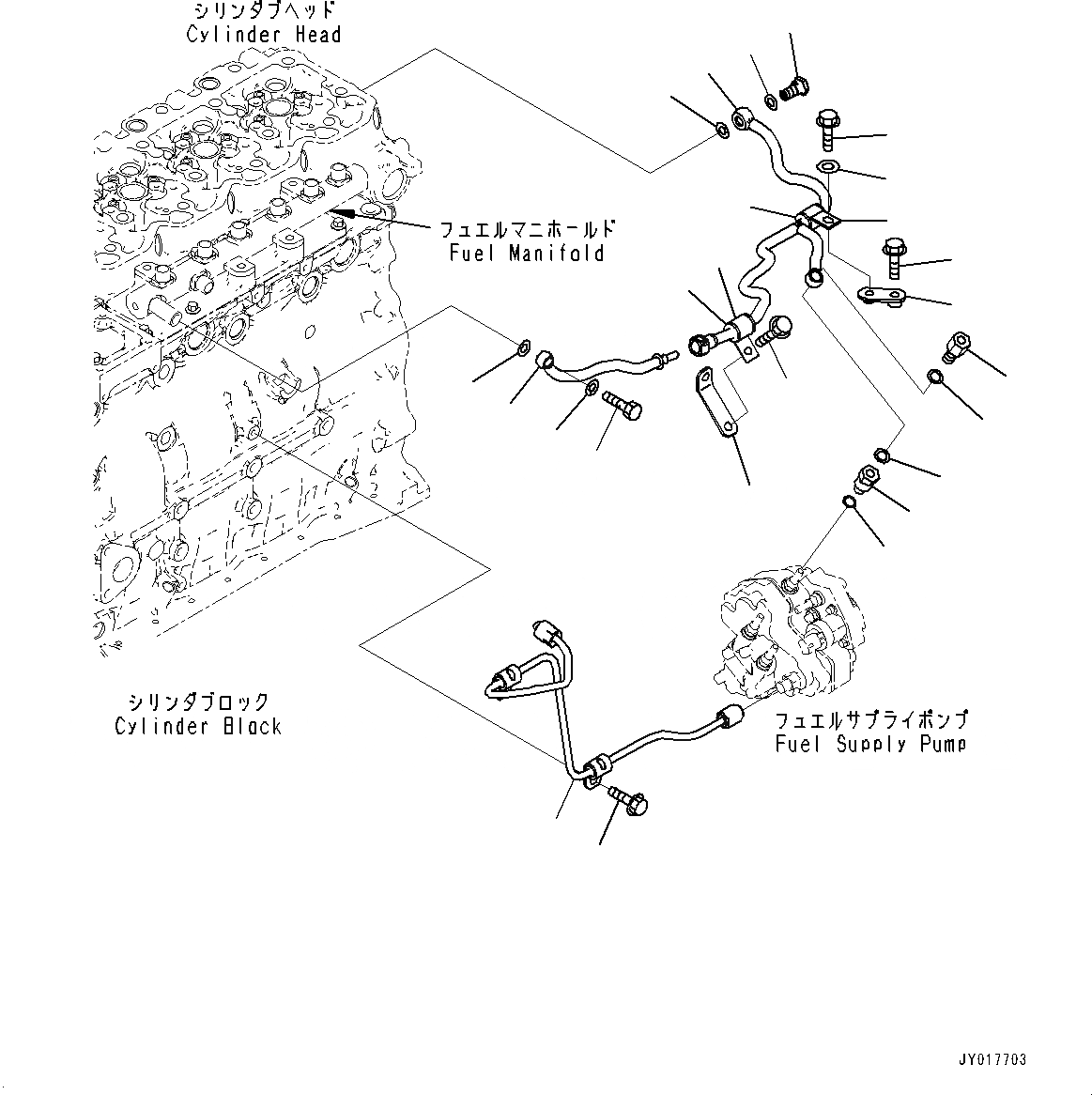 シリンダヘッド
Cylinder Head

フュエルマニホールド
Fuel Manifold

シリンダブロック
Cylinder Block

フュエルサプライポンプ
Fuel Supply Pump

JY017703