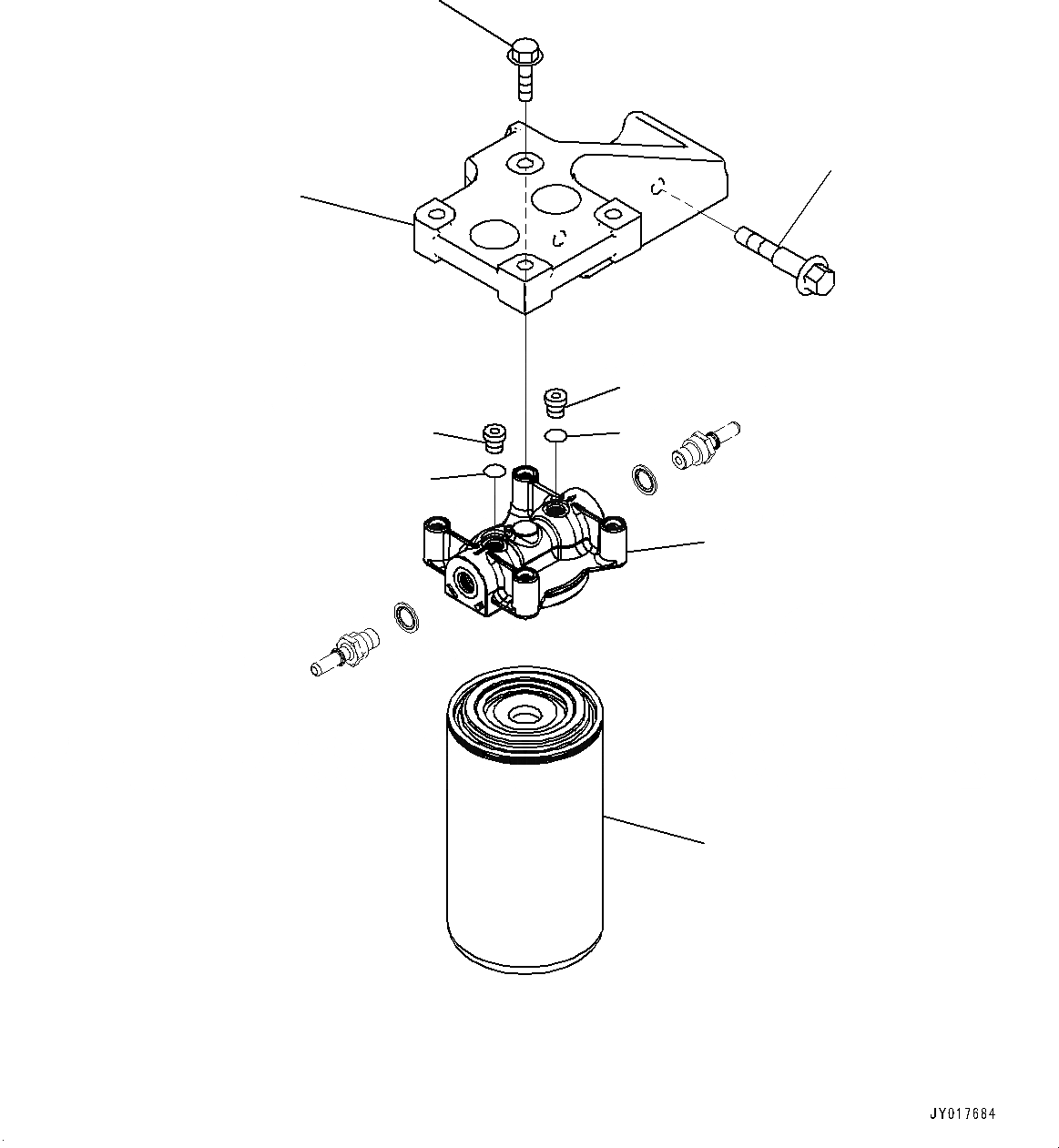 JY017684