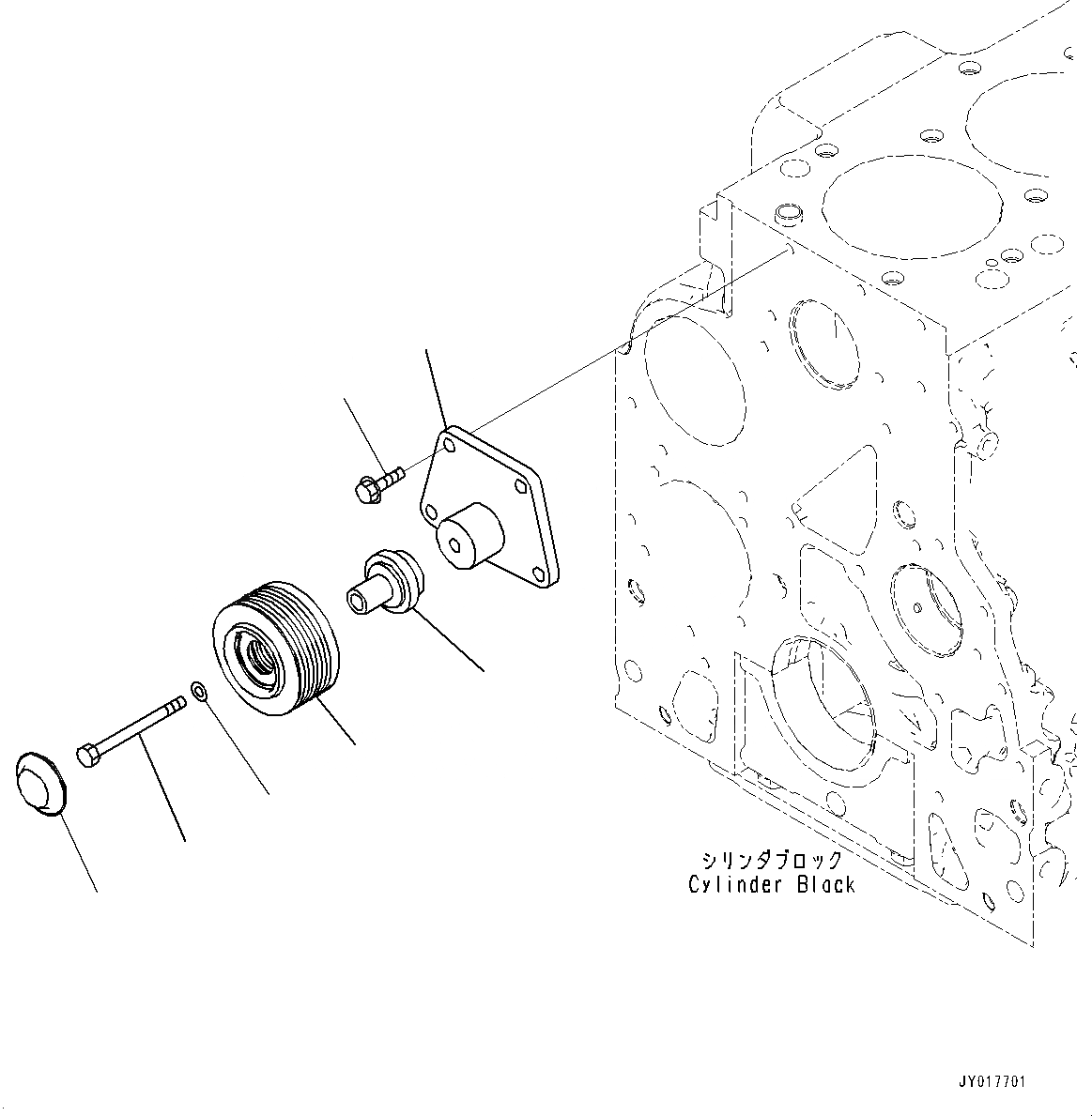 シリンダブロック
Cylinder Black

JY017701