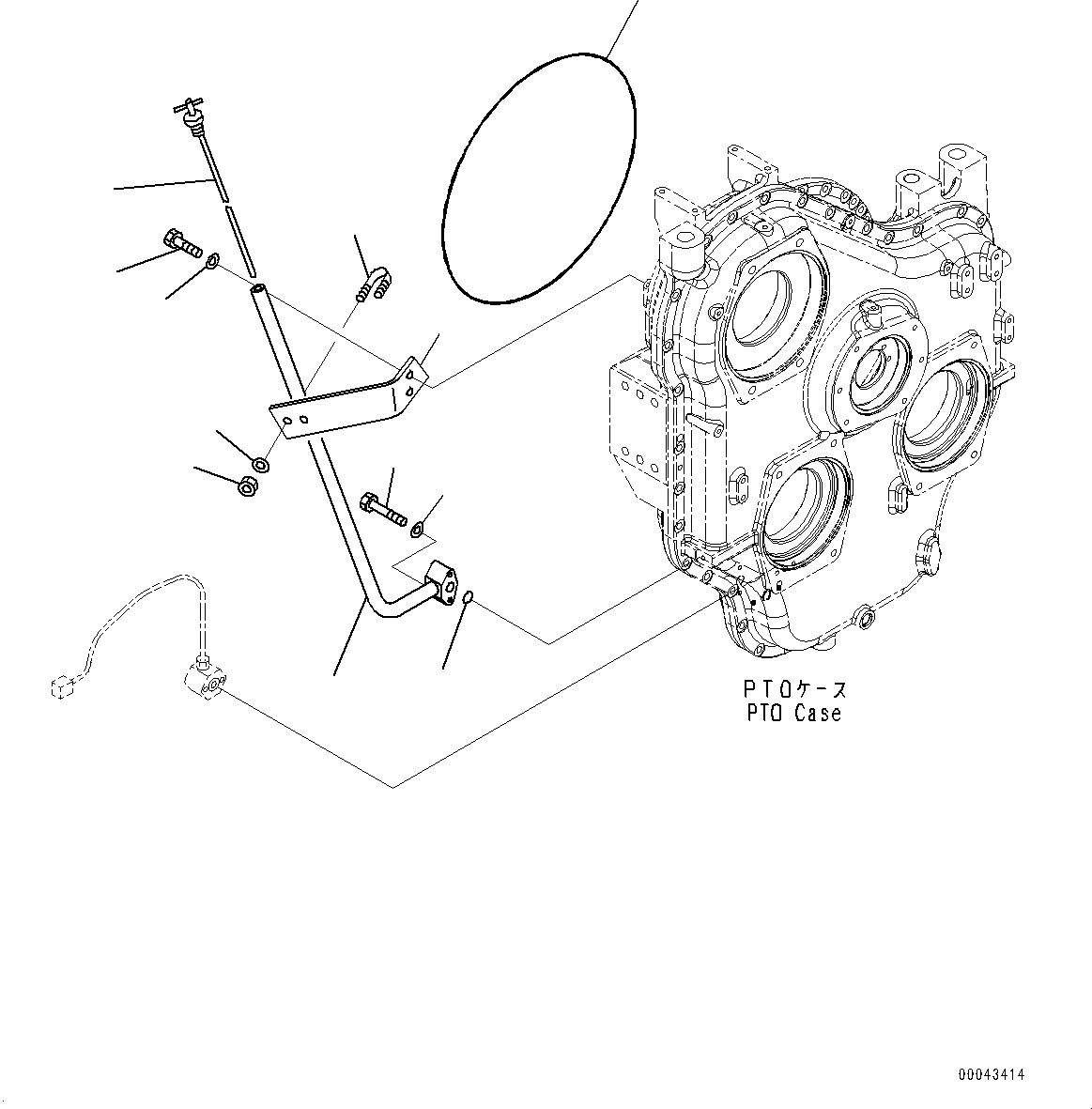 PTOケース
PTO Case

00043414