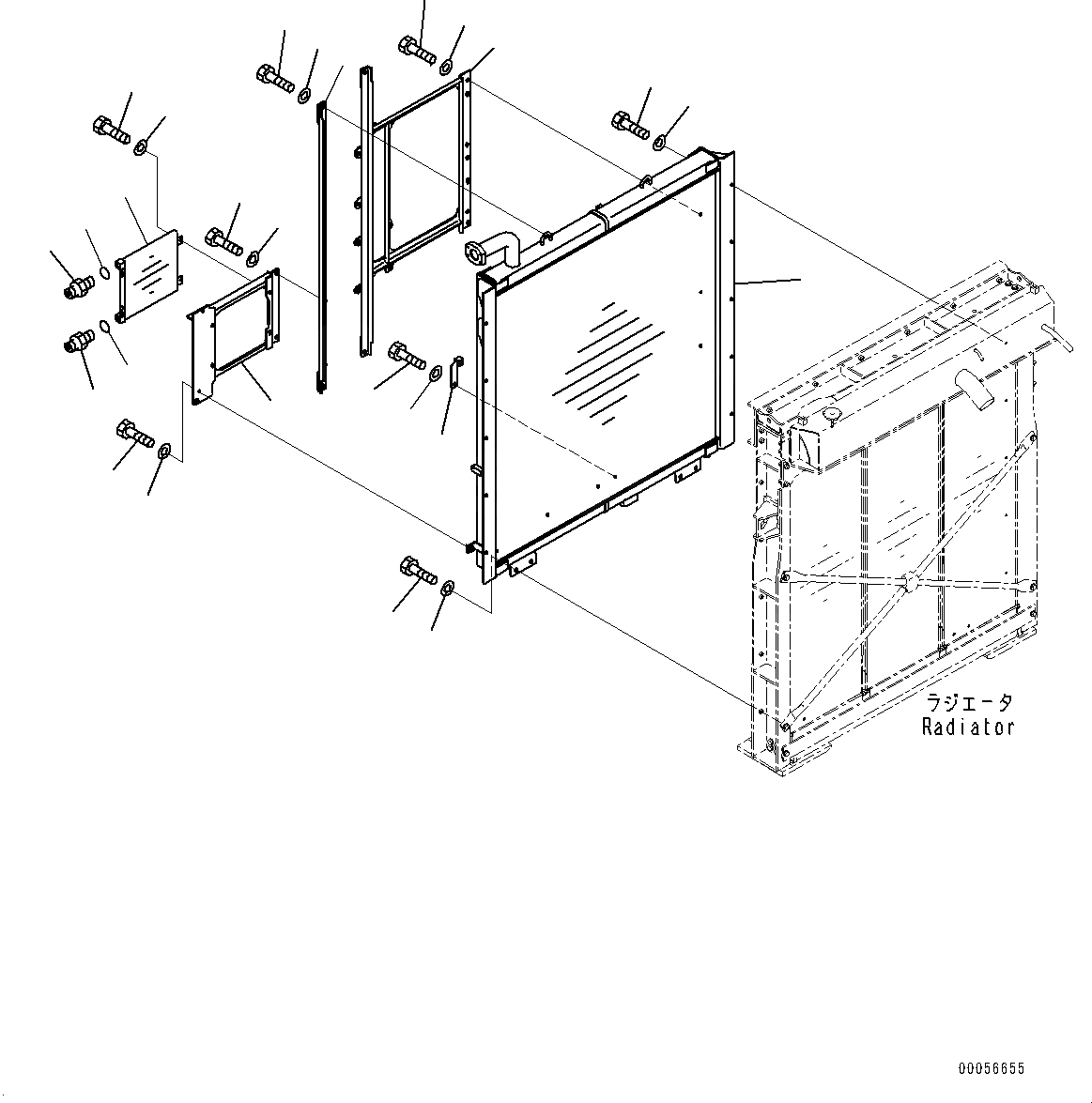 ラジエータ
Radiator

00056655