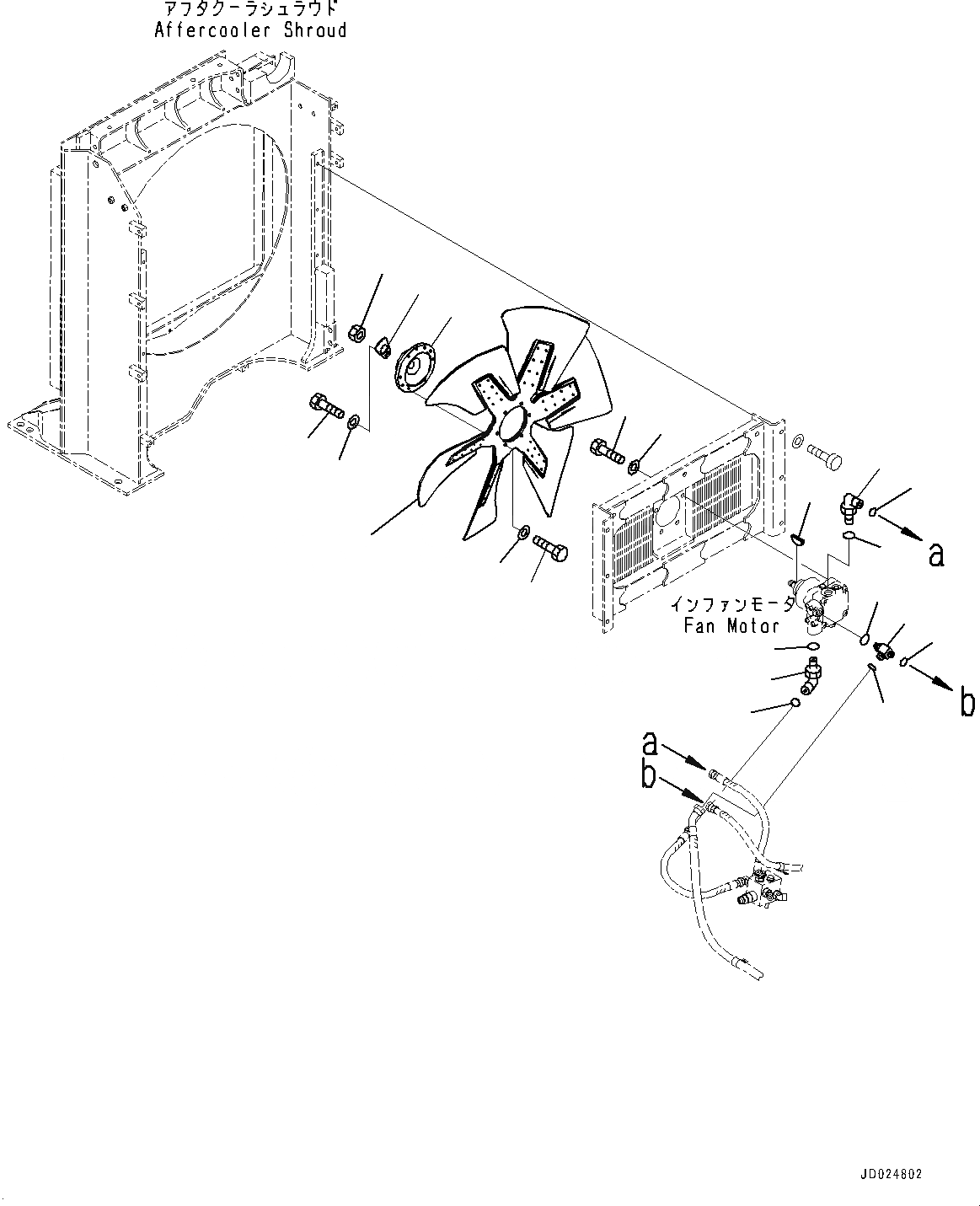 アフタクーラシュラウド
Aftercooler Shroud

a

インファンモータ
Fan Motor

b

a
b

JD024802