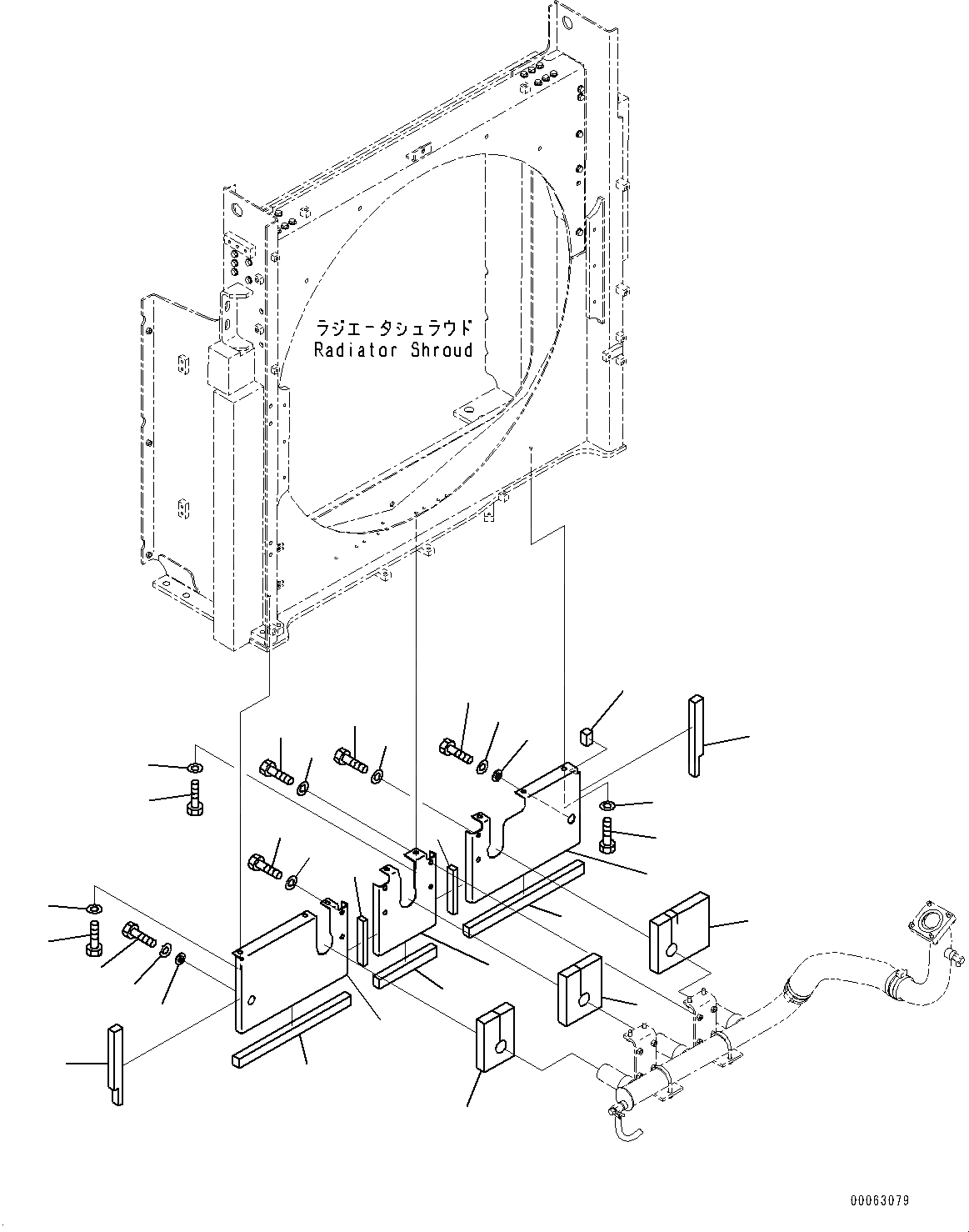 ラジエータシュラウド
Radiator Shroud

00063079