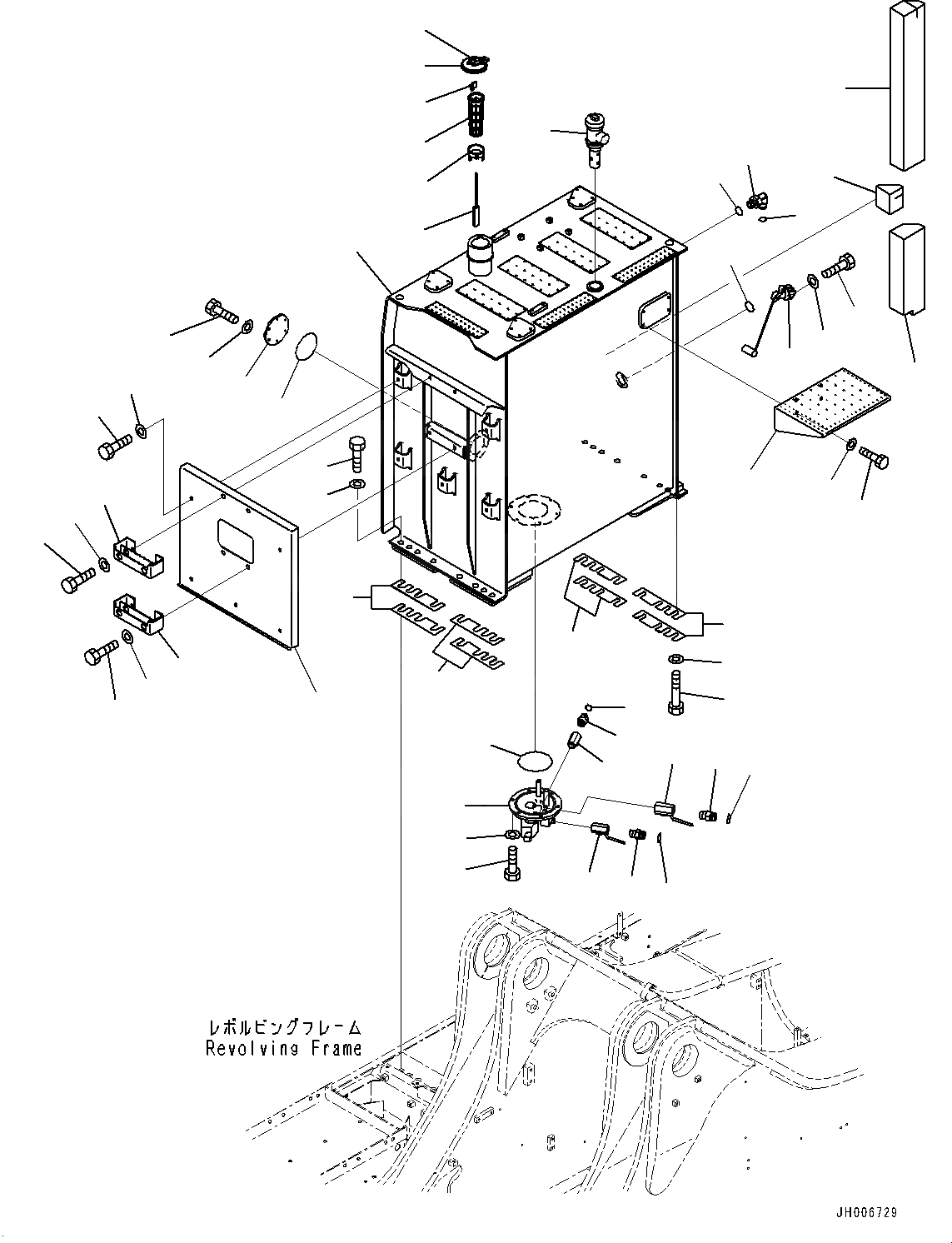 レボルビングフレーム
Revolving Frame

JH006729