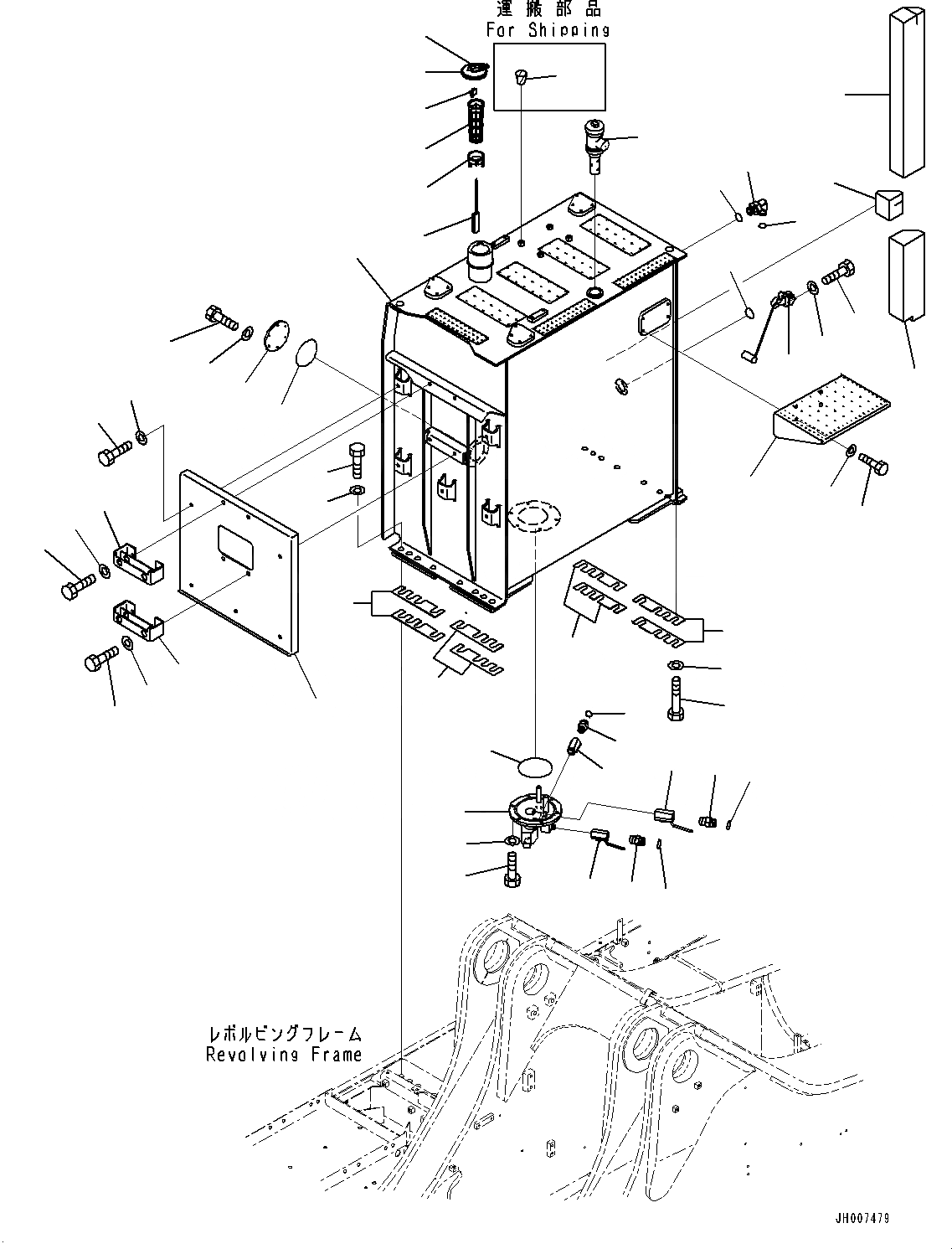 運搬部品
For Shipping

レボルビングフレーム
Revolving Frame

JH007479