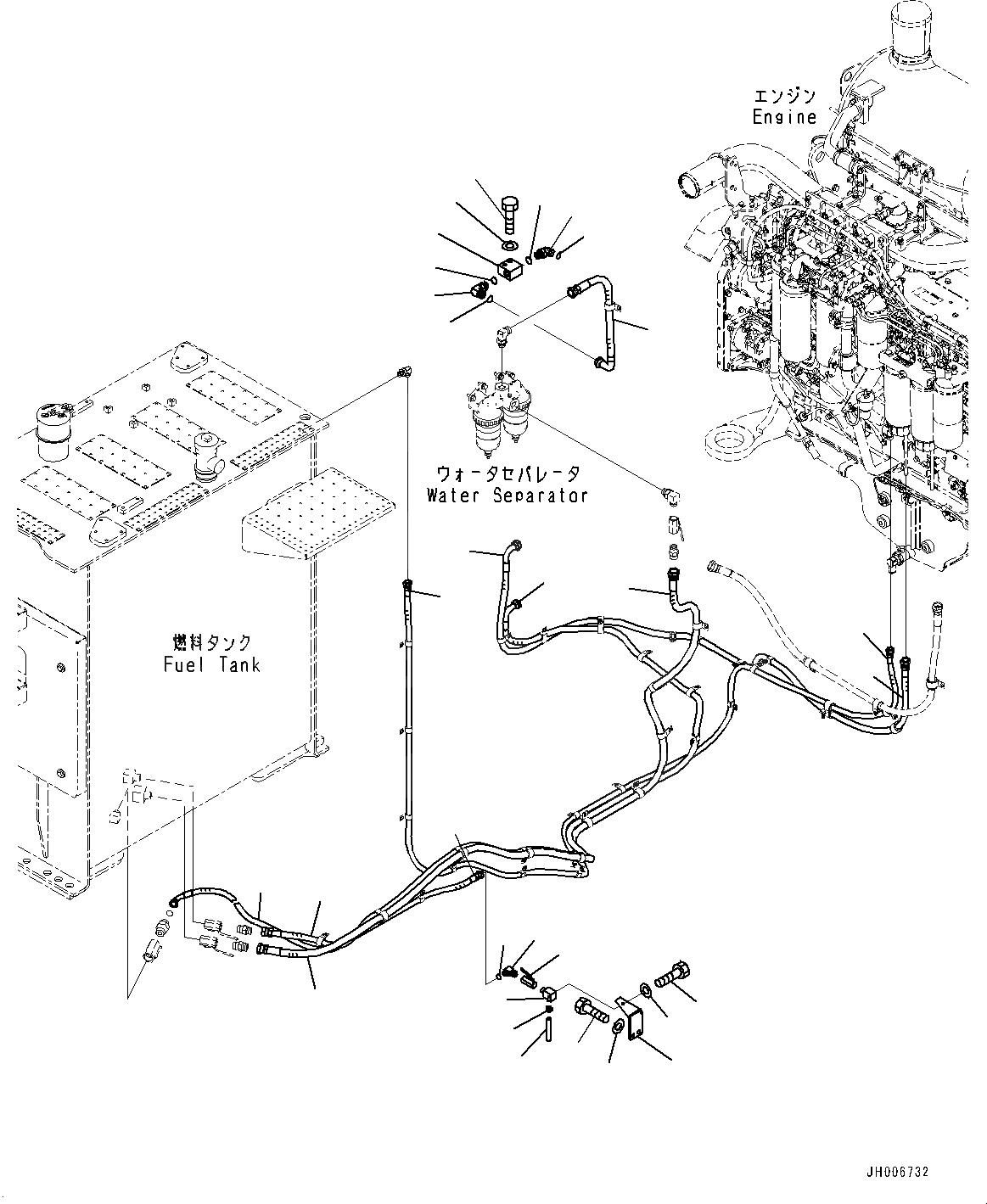 エンジン
Engine

ウォータセパレータ
Water Separator

燃料タンク
Fuel Tank

JH006732