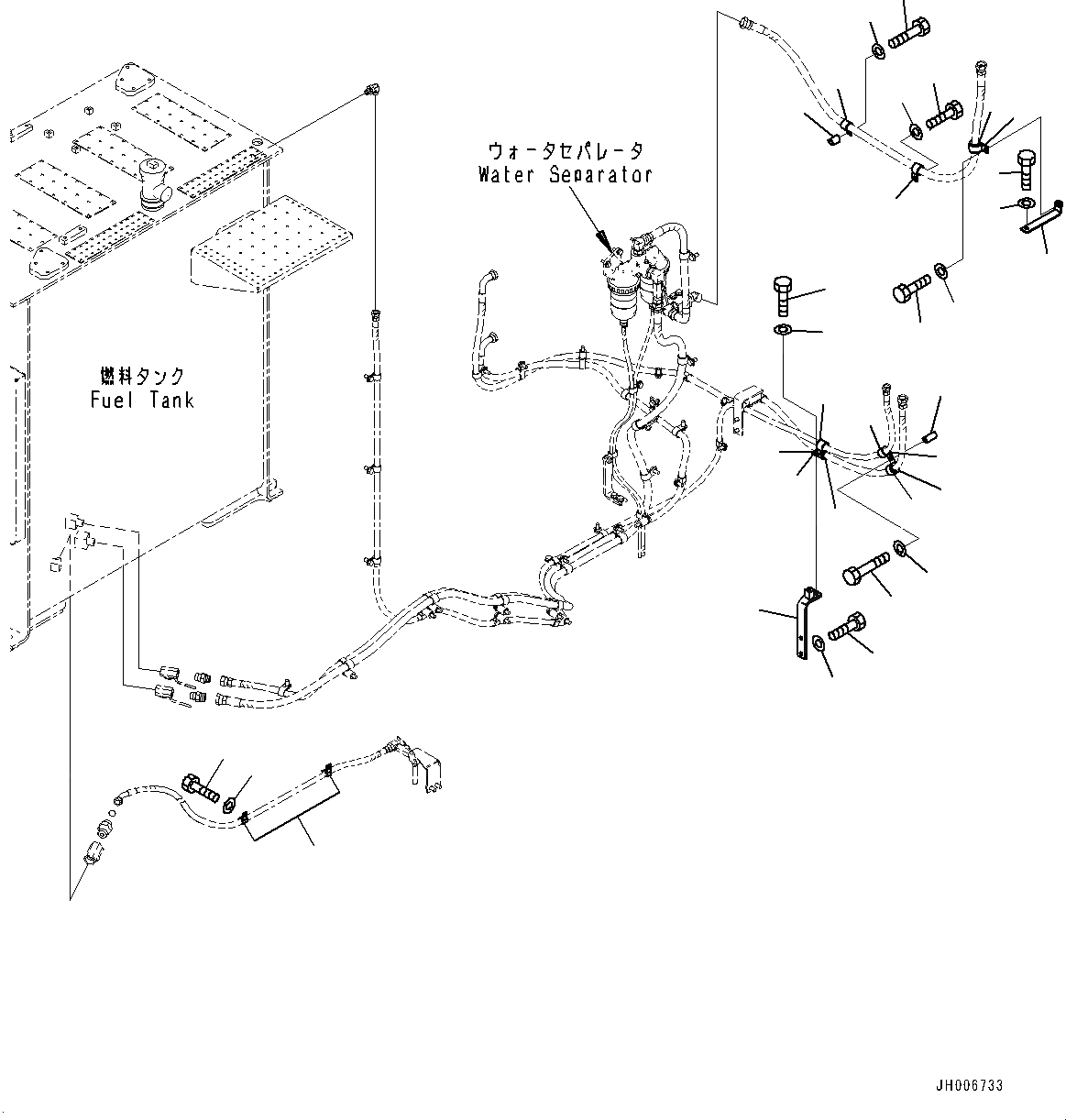 ウォータセパレータ
Water Separator

燃料タンク
Fuel Tank

JH006733